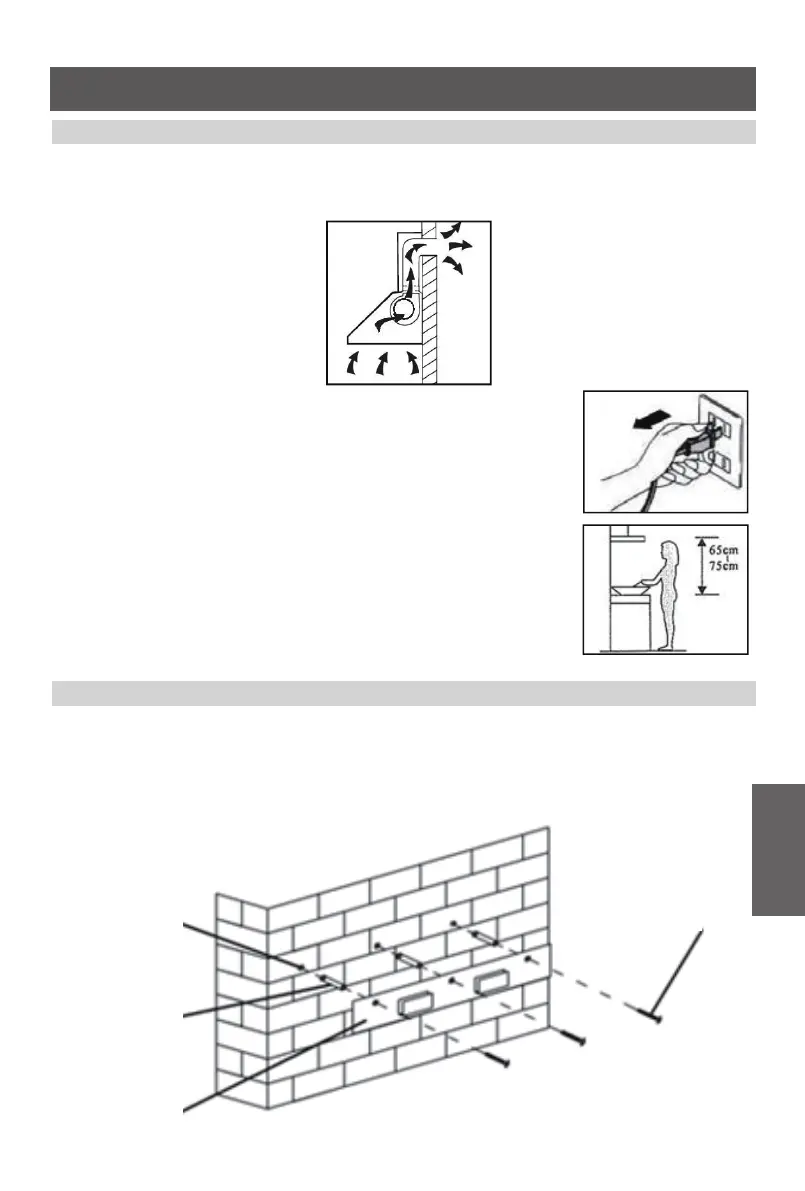 65cm
75cm