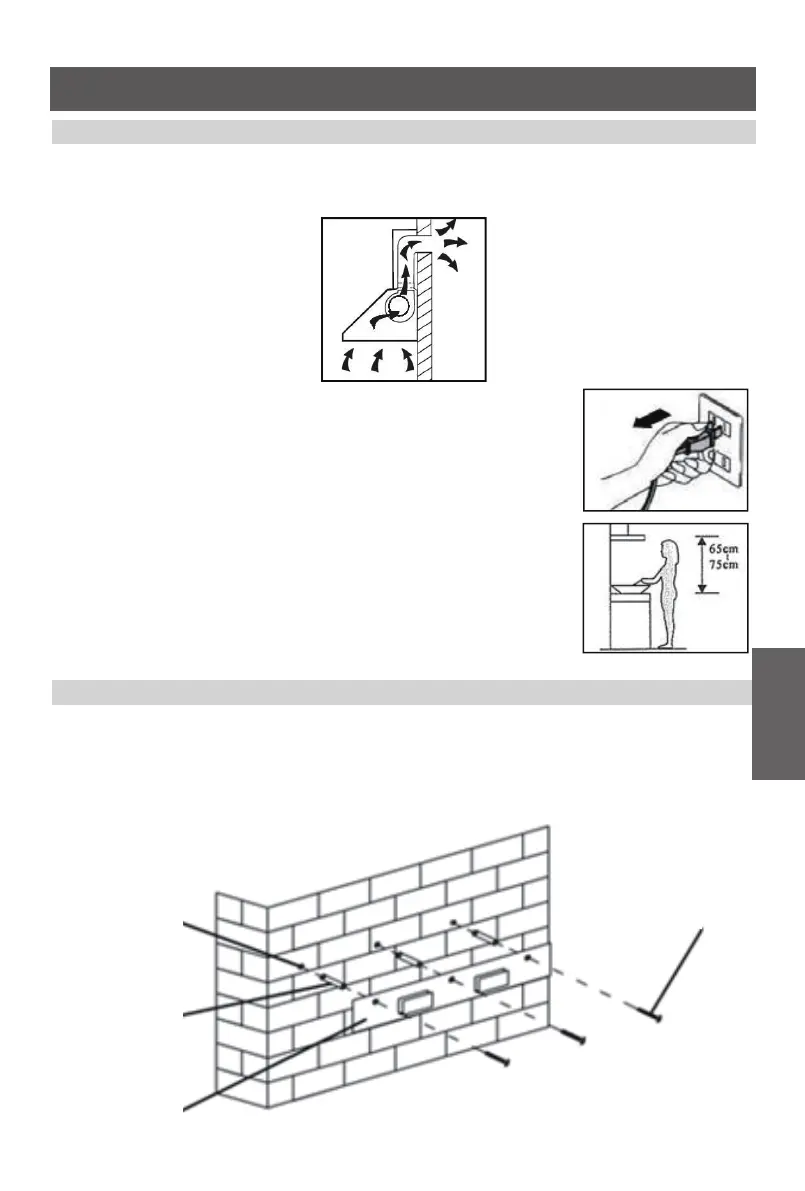 65cm
75cm