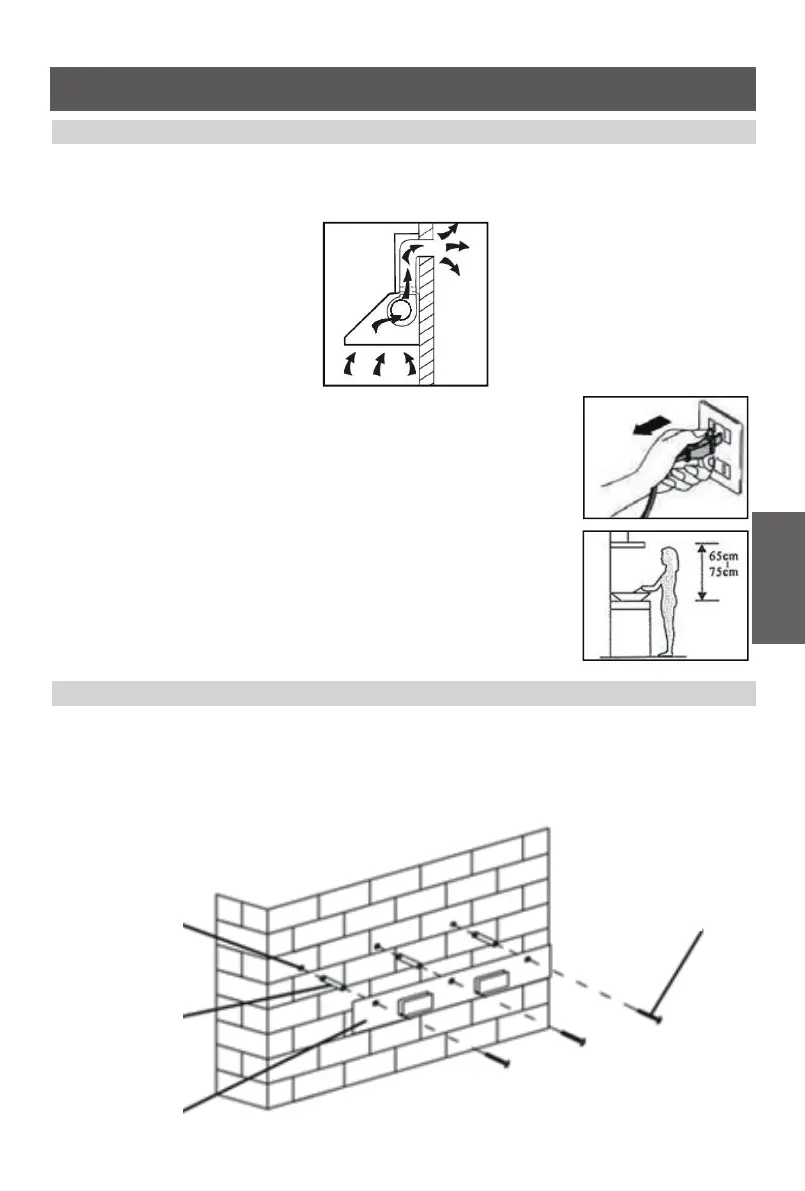 65cm
75cm