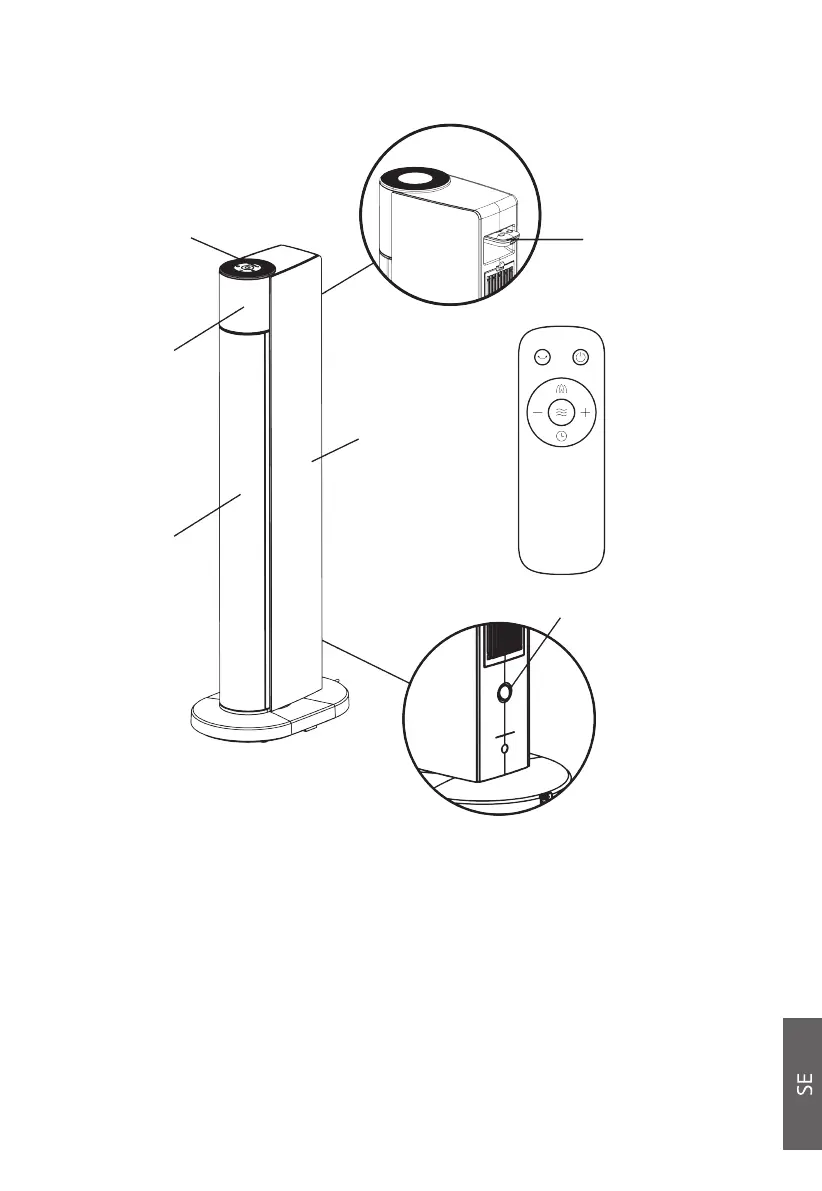 SE