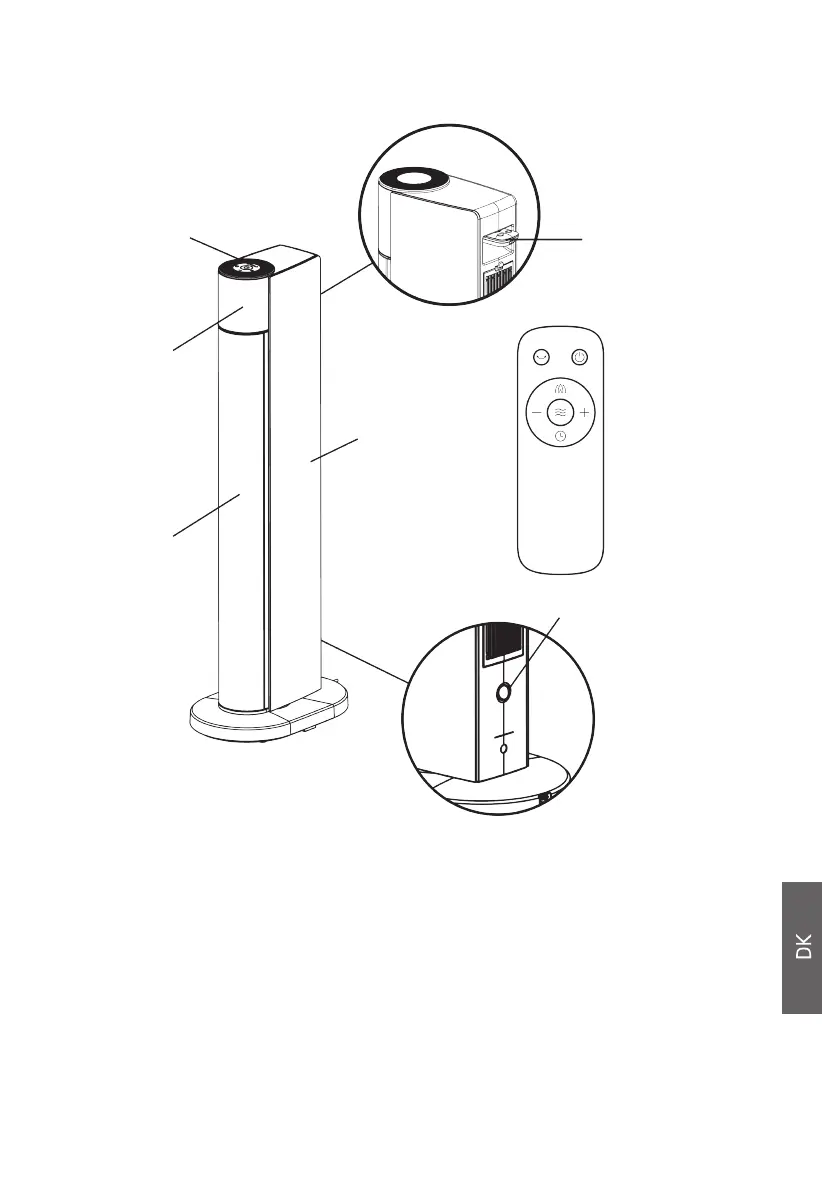 DK