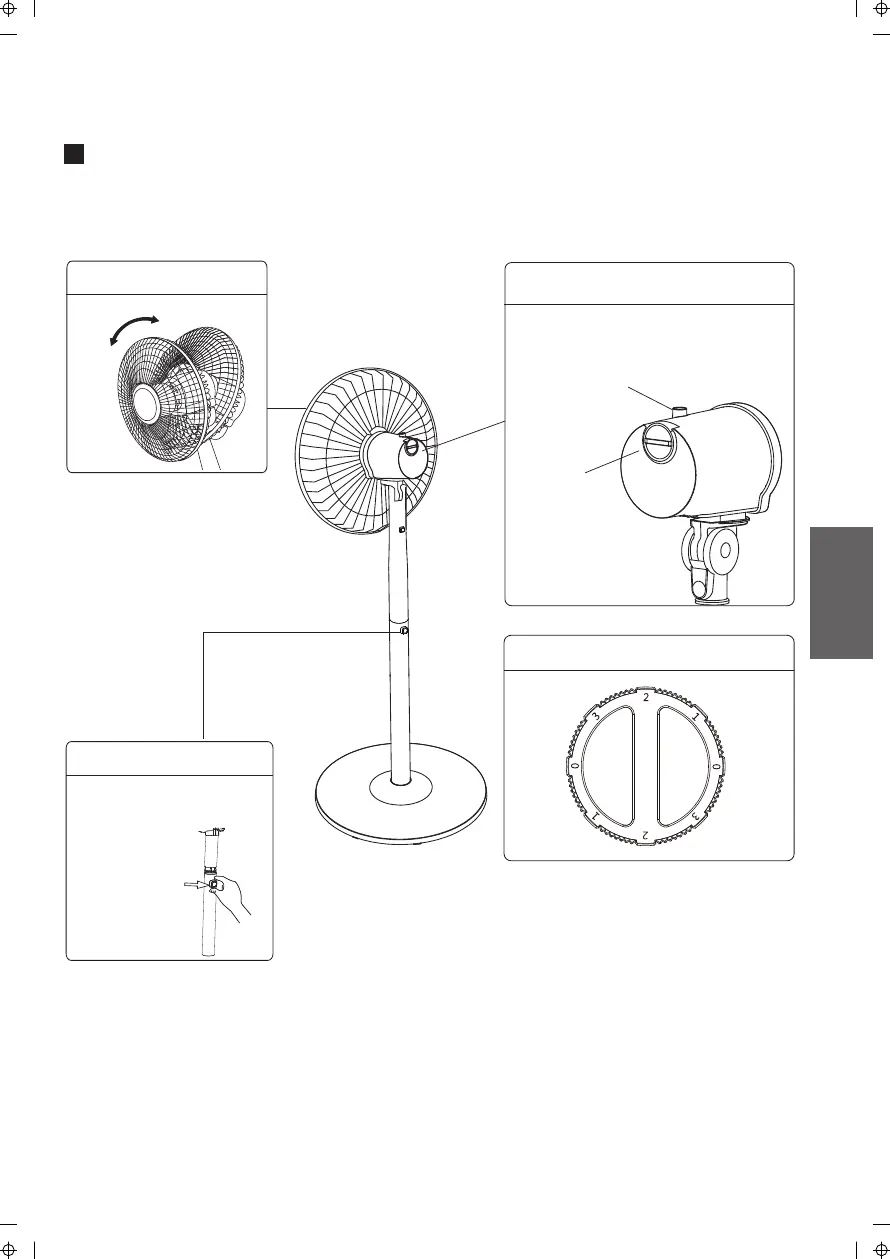 2
3
1
0
0
1
3
2