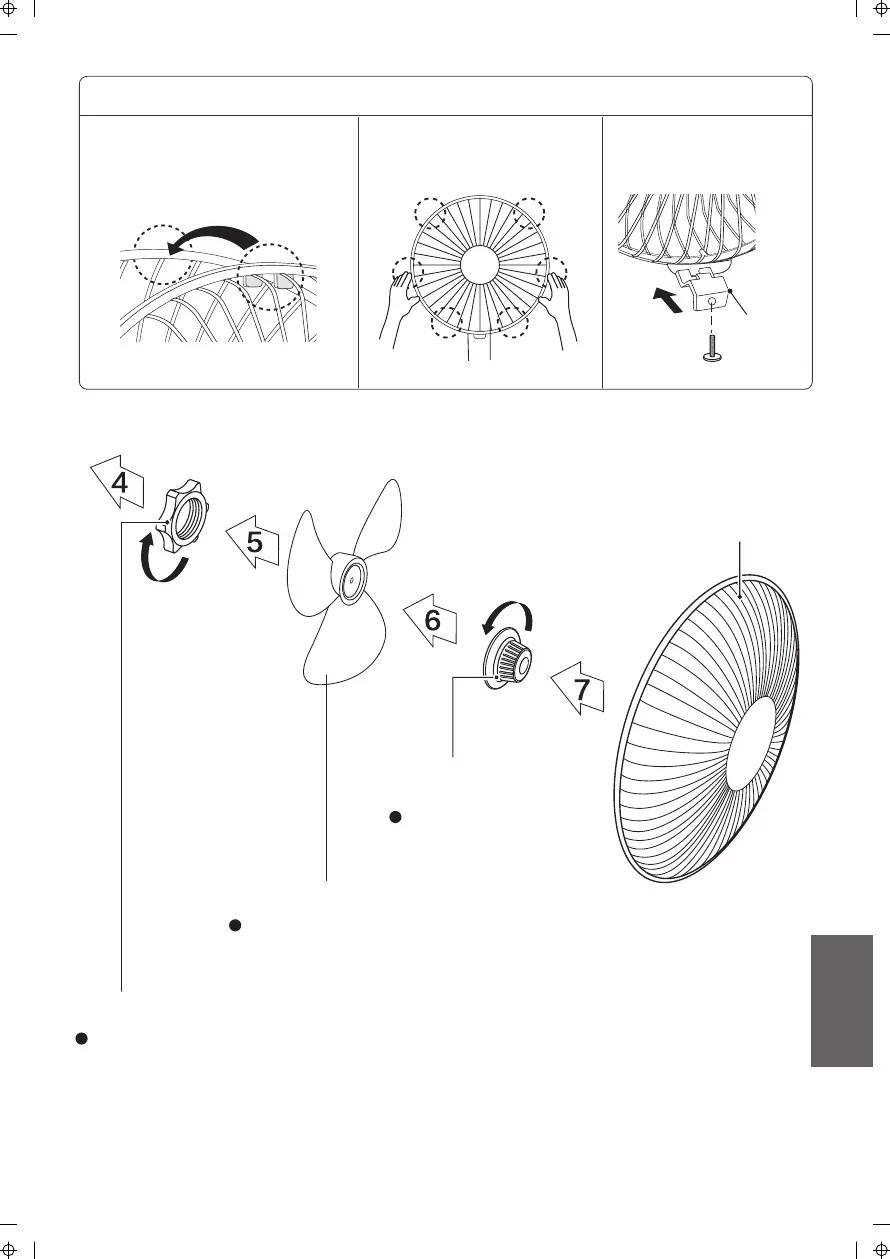 4
5
6
7