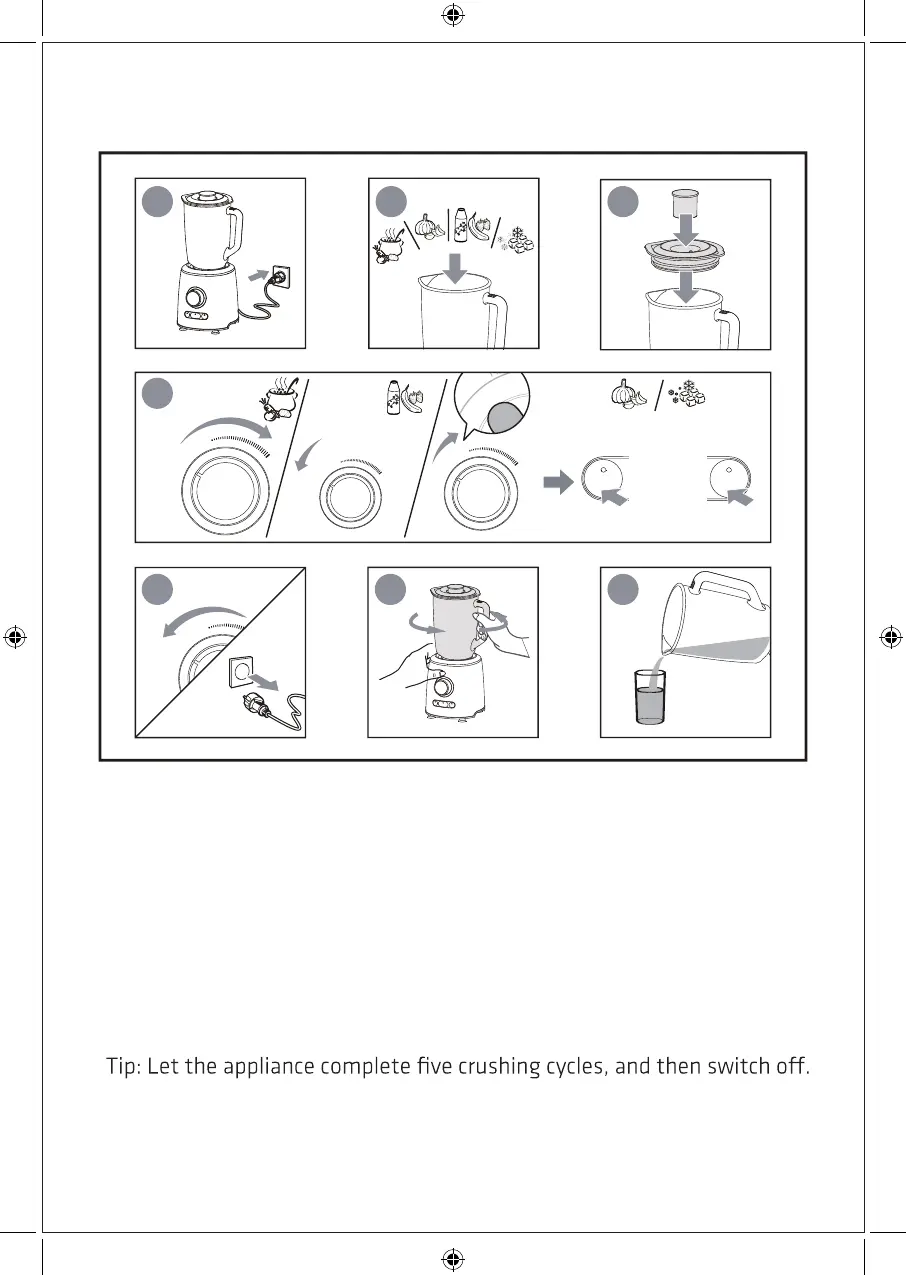 Tip: Let the appliance complete five crushing cycles, and then switch off.