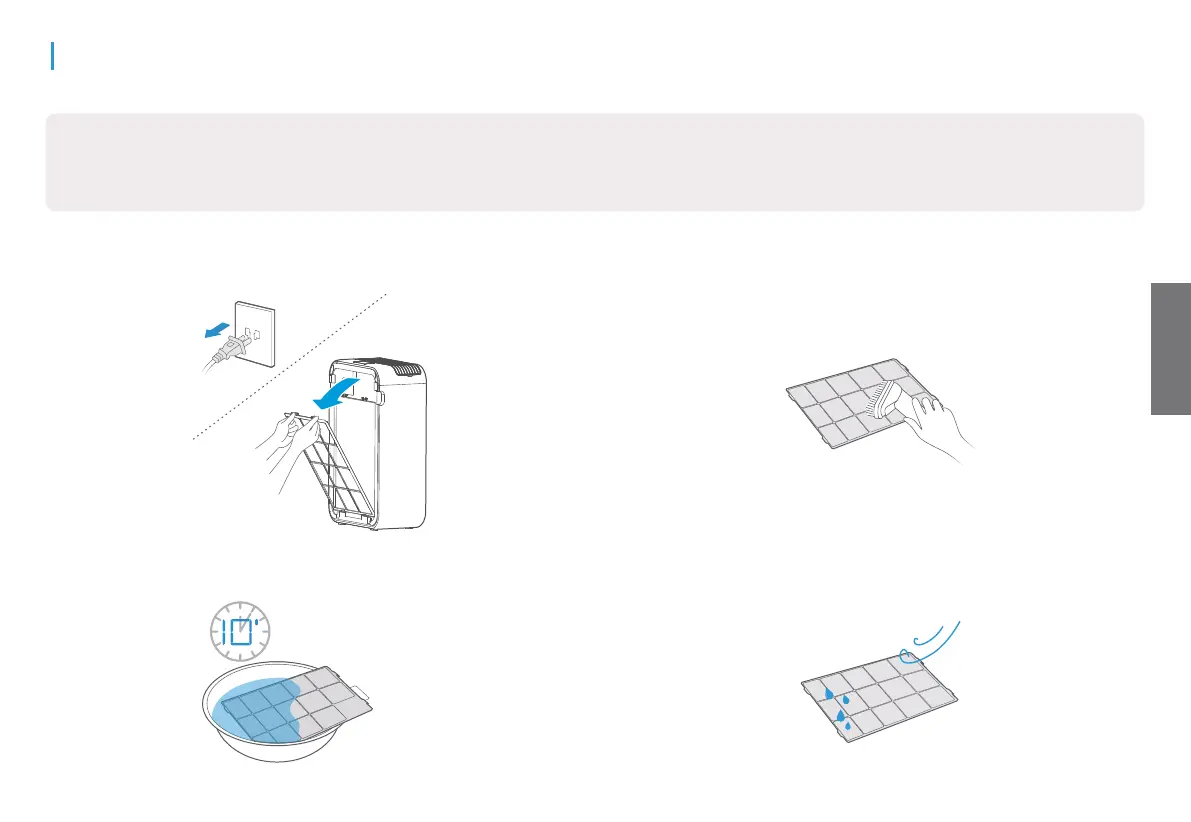 10'