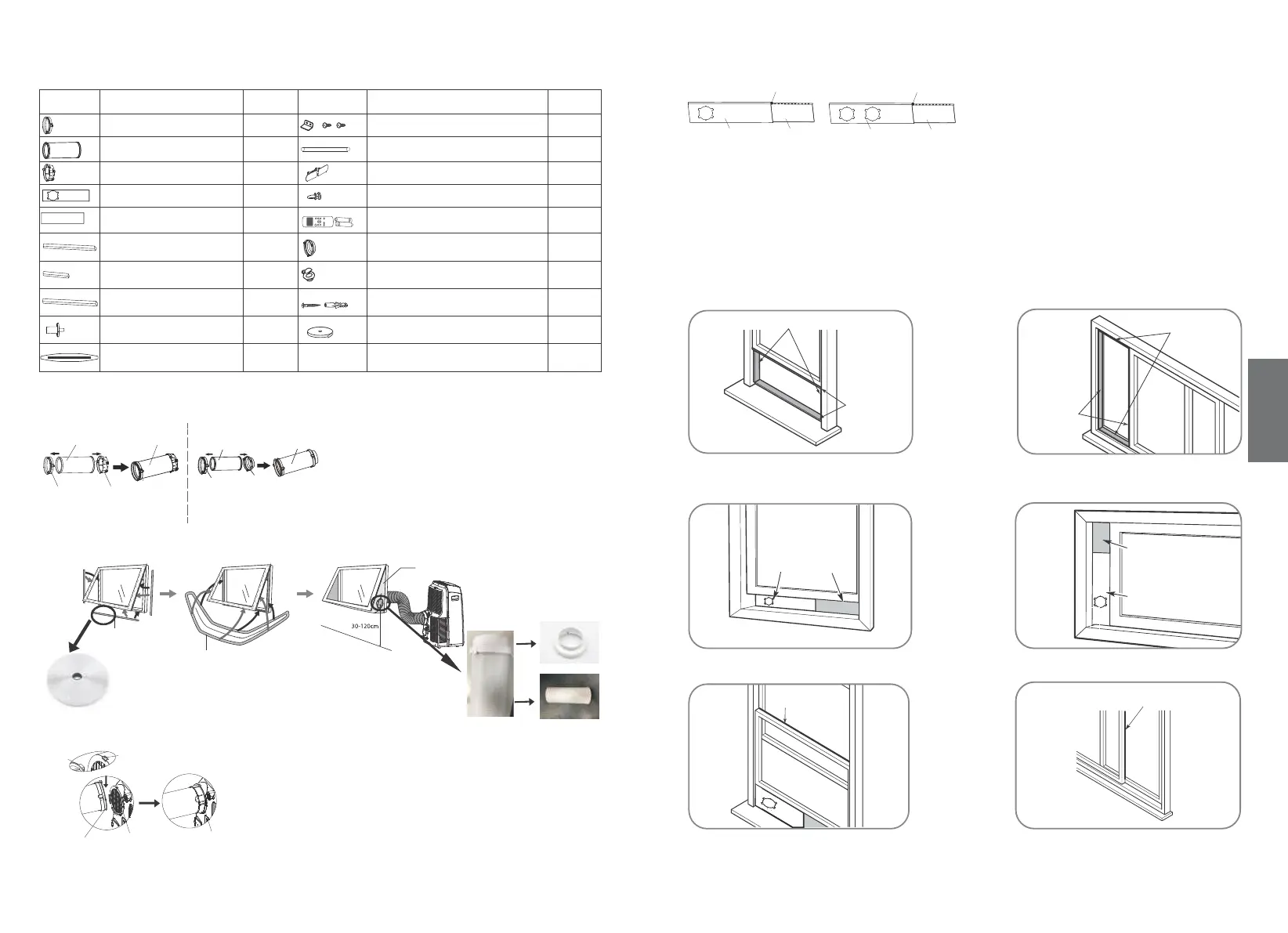 30-120cm