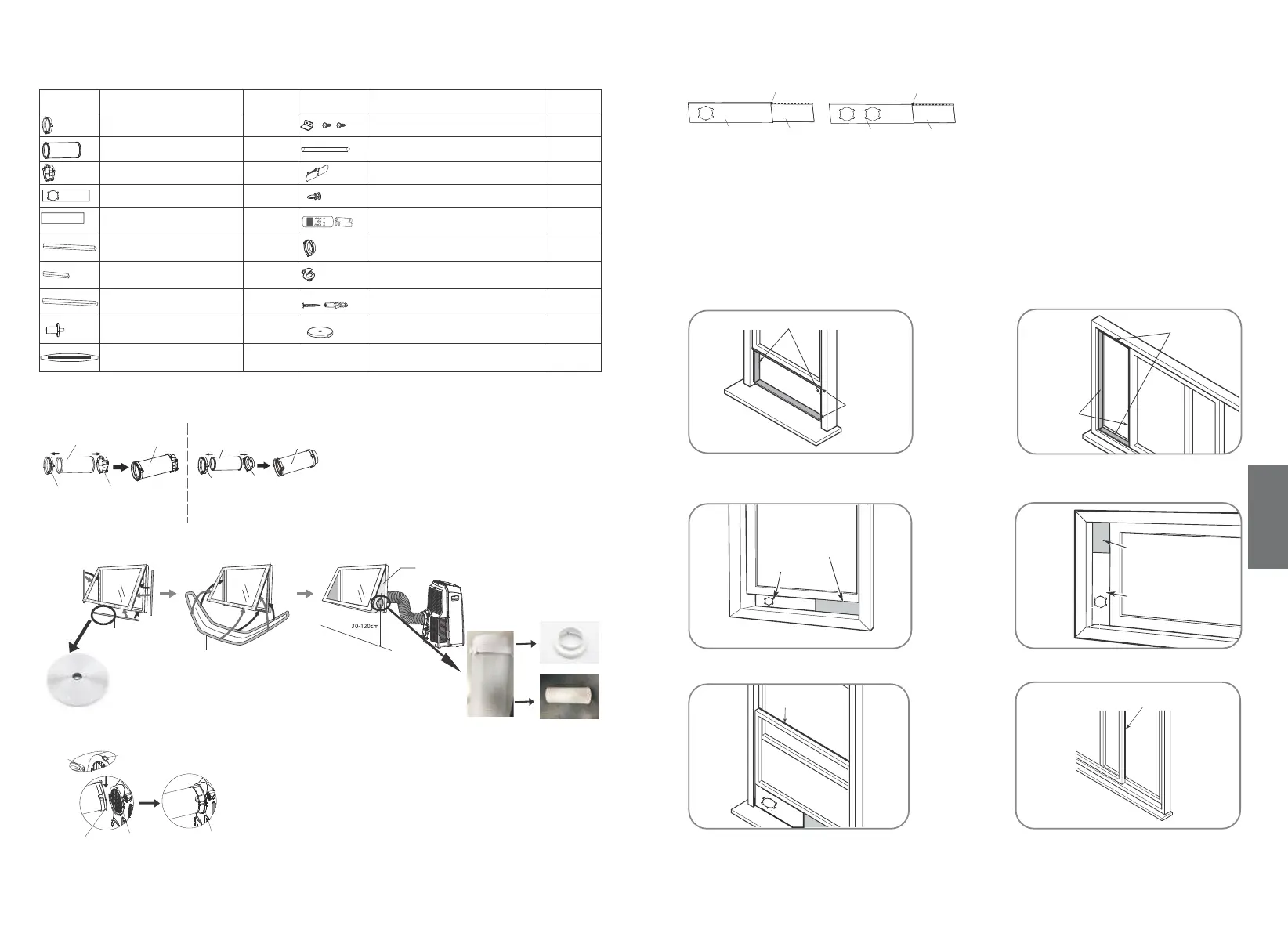 30-120cm