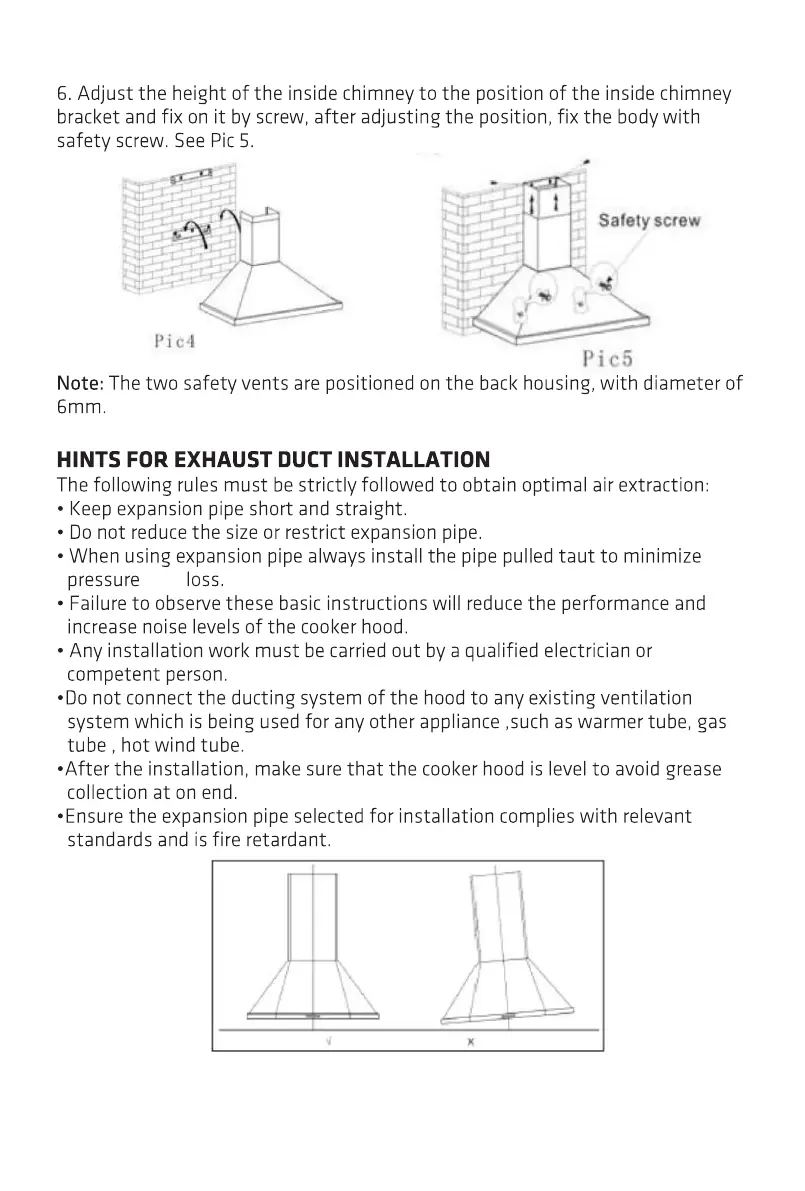 6. Adjust the height of the inside chimney to the position of the inside chimney bracket and fix on it by screw, after adjusting the position, fix the body with safety screw. See Pic 5.

Pic4

Safety screw

Pic5

Note: The two safety vents are positioned on the back housing, with diameter of 6mm.

HINTS FOR EXHAUST DUCT INSTALLATION

The following rules must be strictly followed to obtain optimal air extraction:
• Keep expansion pipe short and straight.
• Do not reduce the size or restrict expansion pipe.
• When using expansion pipe always install the pipe pulled taut to minimize pressure loss.
• Failure to observe these basic instructions will reduce the performance and increase noise levels of the cooker hood.
• Any installation work must be carried out by a qualified electrician or competent person.
•Do not connect the ducting system of the hood to any existing ventilation system which is being used for any other appliance ,such as warmer tube, gas tube , hot wind tube.
•After the installation, make sure that the cooker hood is level to avoid grease collection at on end.
•Ensure the expansion pipe selected for installation complies with relevant standards and is fire retardant.

√

×