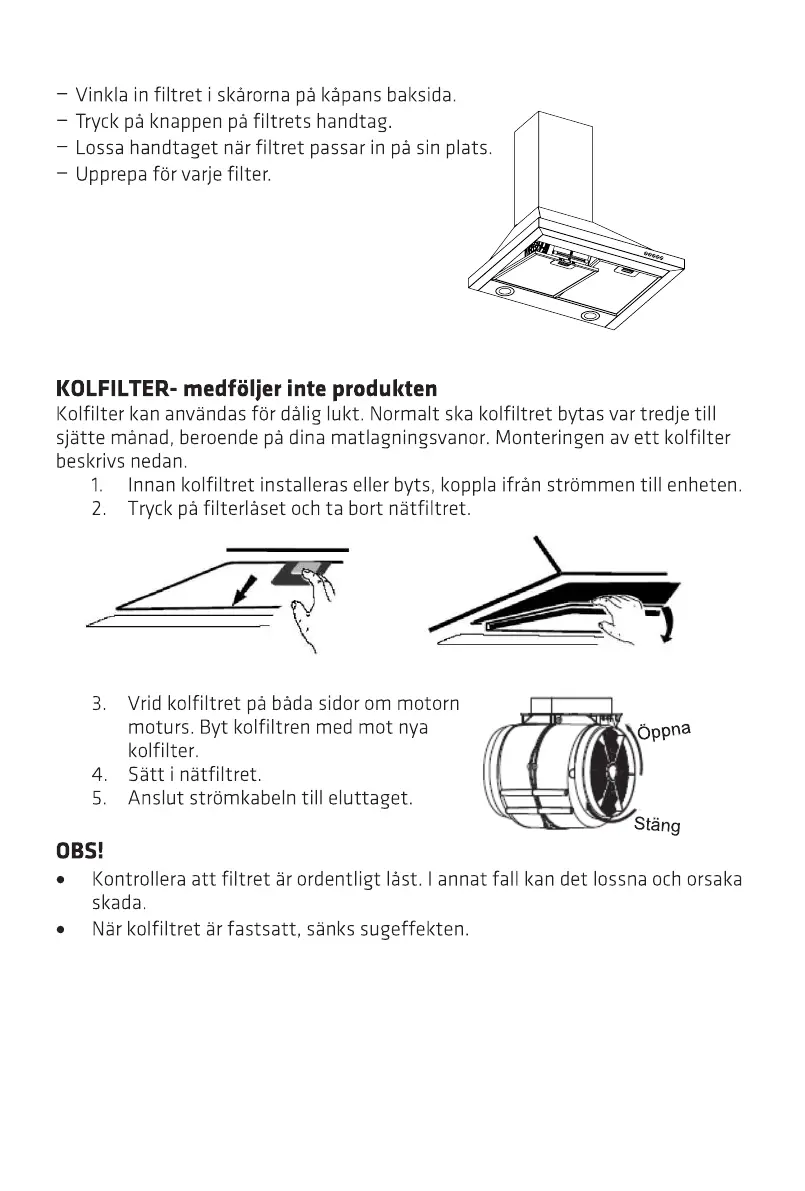 – Vinkla in filtret i skårorna på kåpans baksida.
– Tryck på knappen på filtrets handtag.
– Lossa handtaget när filtret passar in på sin plats.
– Upprepa för varje filter.

**KOLFILTER- medföljer inte produkten**
Kolfilter kan användas för dålig lukt. Normalt ska kolfiltret bytas var tredje till sjätte månad, beroende på dina matlagningsvanor. Monteringen av ett kolfilter beskrivs nedan.

1. Innan kolfiltret installeras eller byts, koppla ifrån strömmen till enheten.
2. Tryck på filterlåset och ta bort nätfiltret.

3. Vrid kolfiltret på båda sidor om motorn moturs. Byt kolfiltren med mot nya kolfilter.
4. Sätt i nätfiltret.
5. Anslut strömkabeln till eluttaget.

Öppna
Stäng

**OBS!**
• Kontrollera att filtret är ordentligt låst. I annat fall kan det lossna och orsaka skada.
• När kolfiltret är fastsatt, sänks sugeffekten.