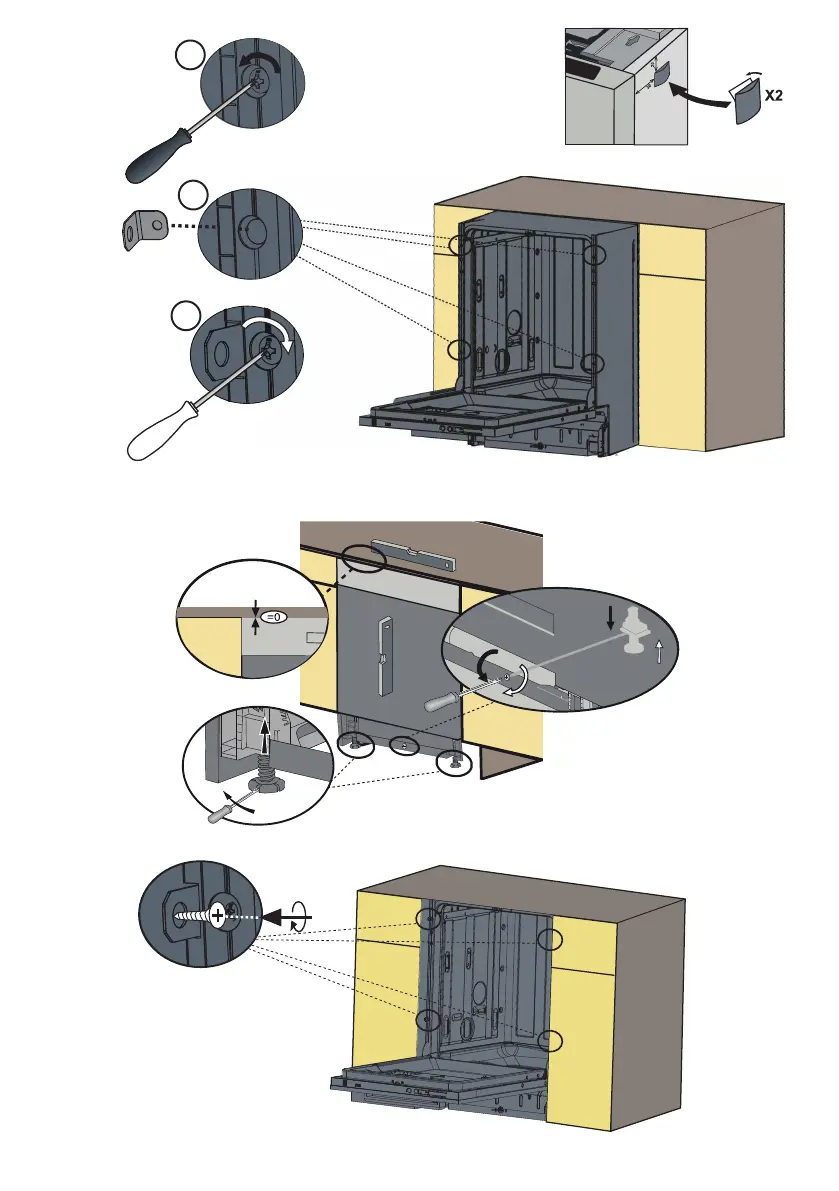 X2

=0