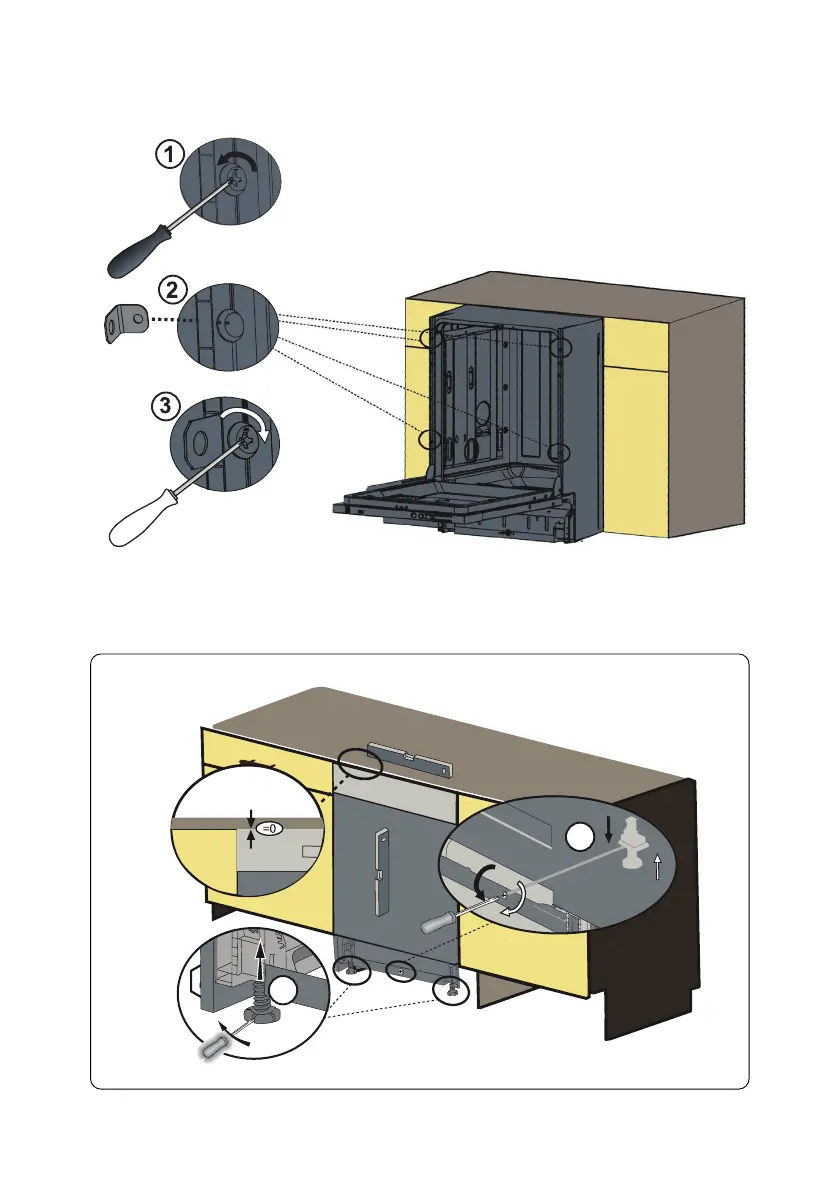 1

2

3

=0