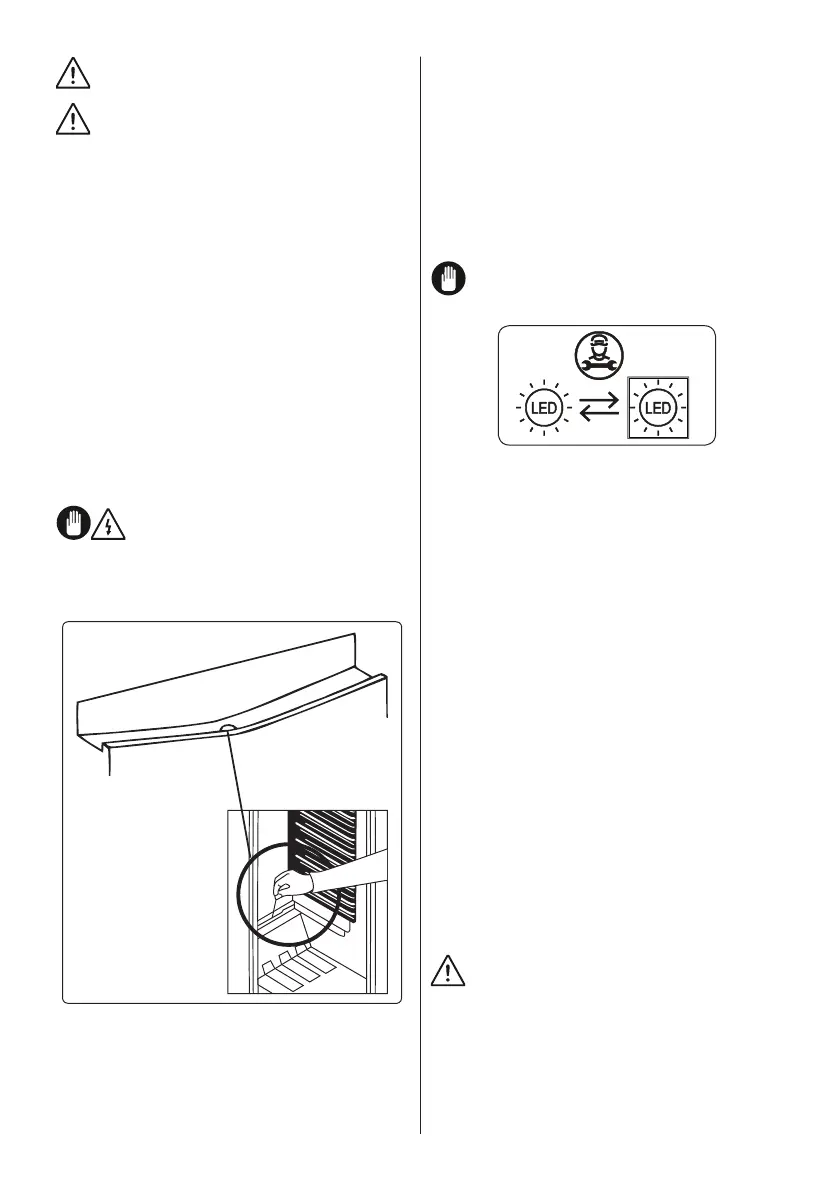 LED

LED