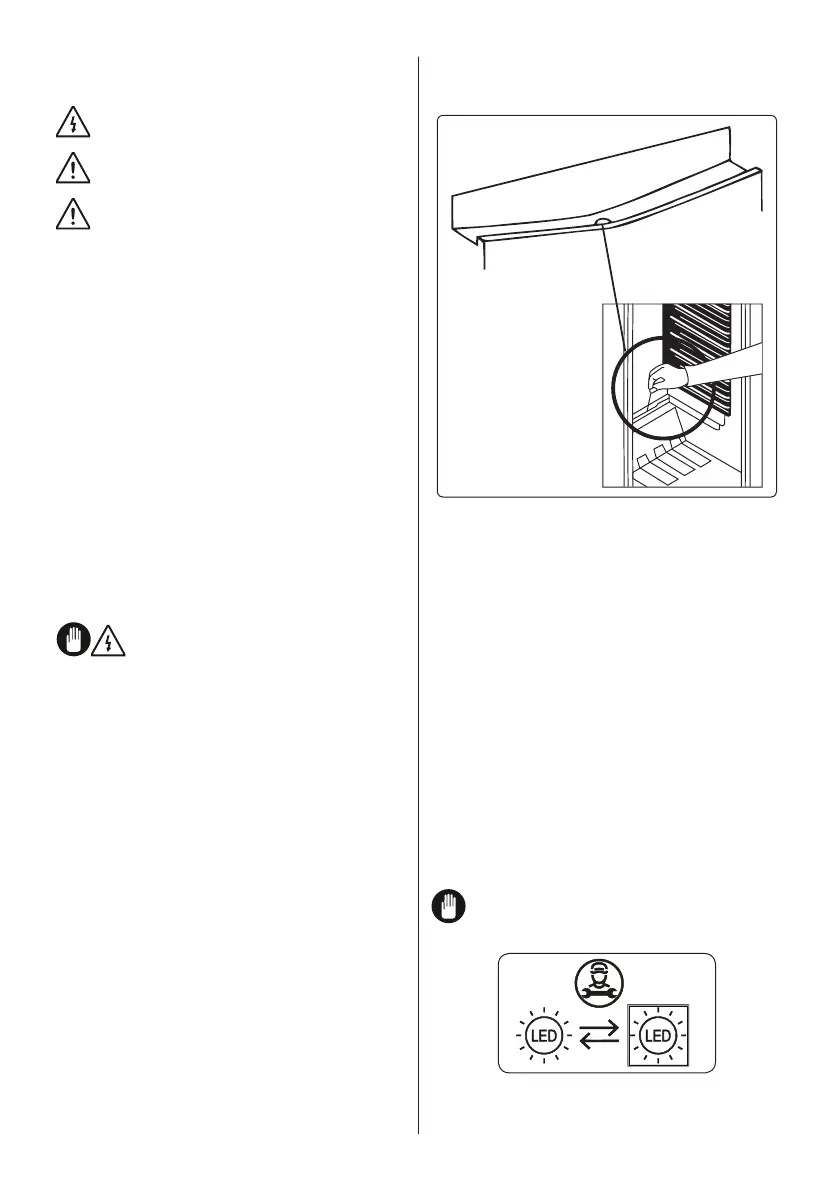 LED LED