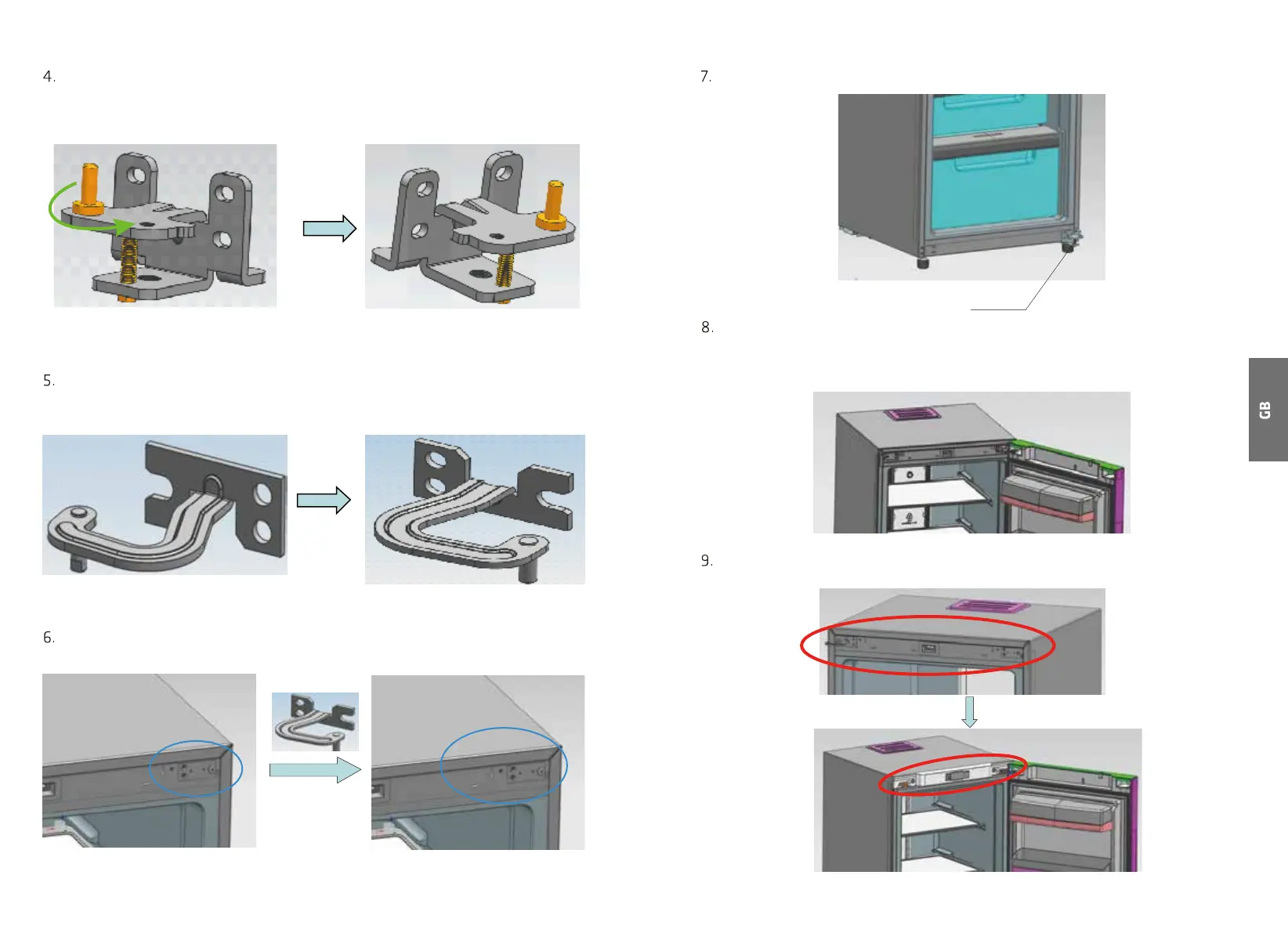 4.

5.

6.

7.

8.

9.

GB