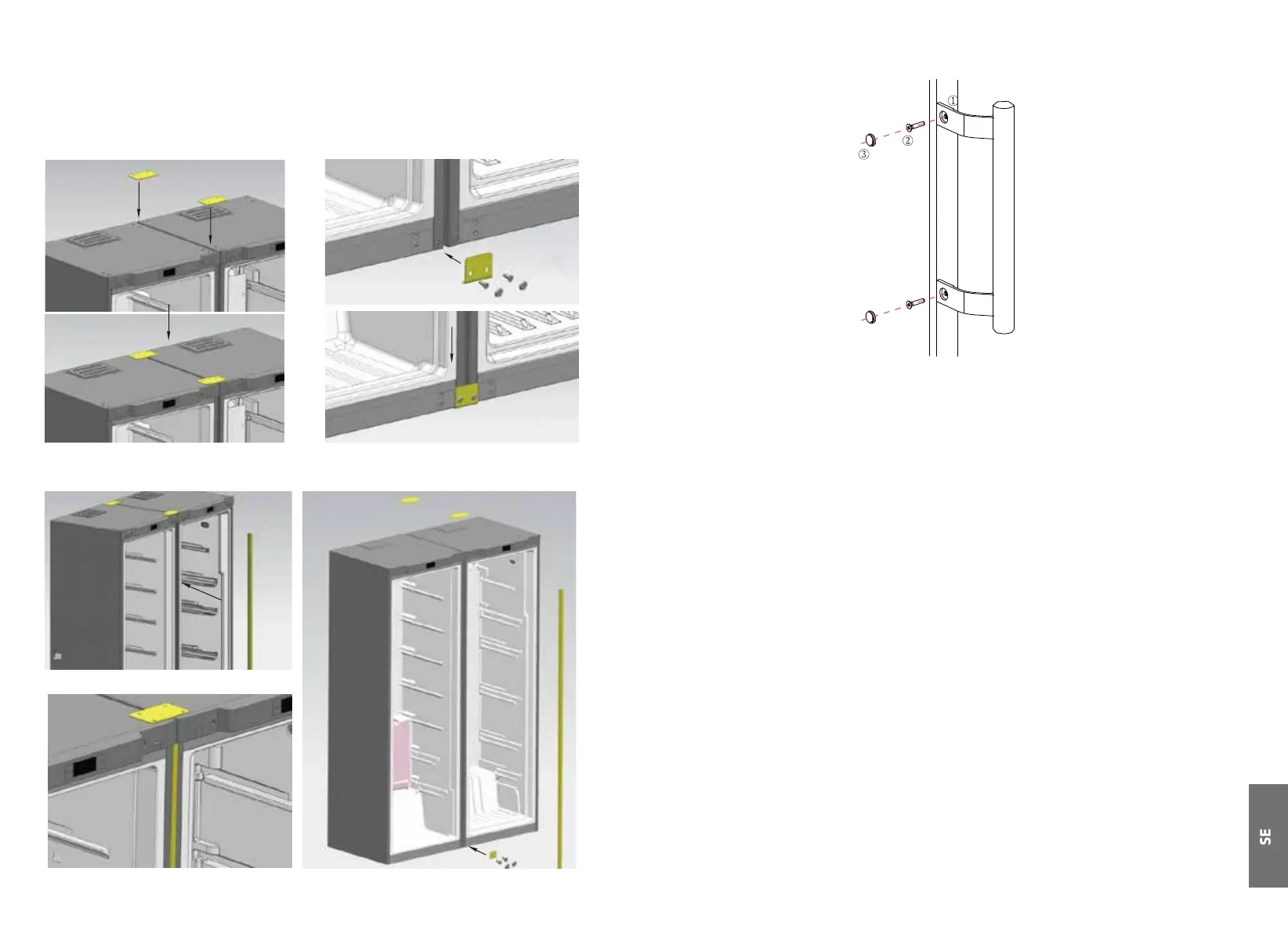 ①
②
③

SE