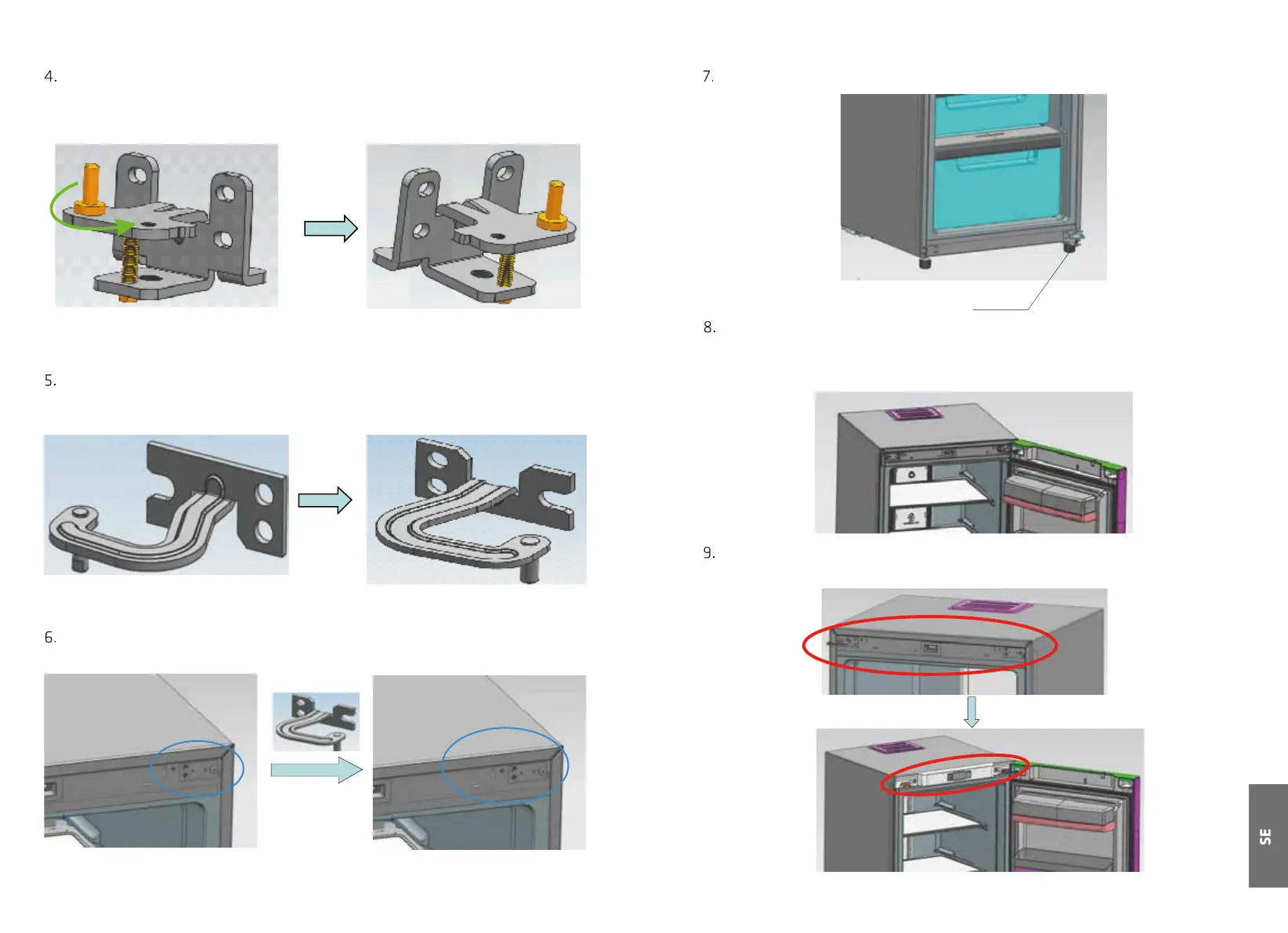 4.

5.

6.

7.

8.

9.

SE