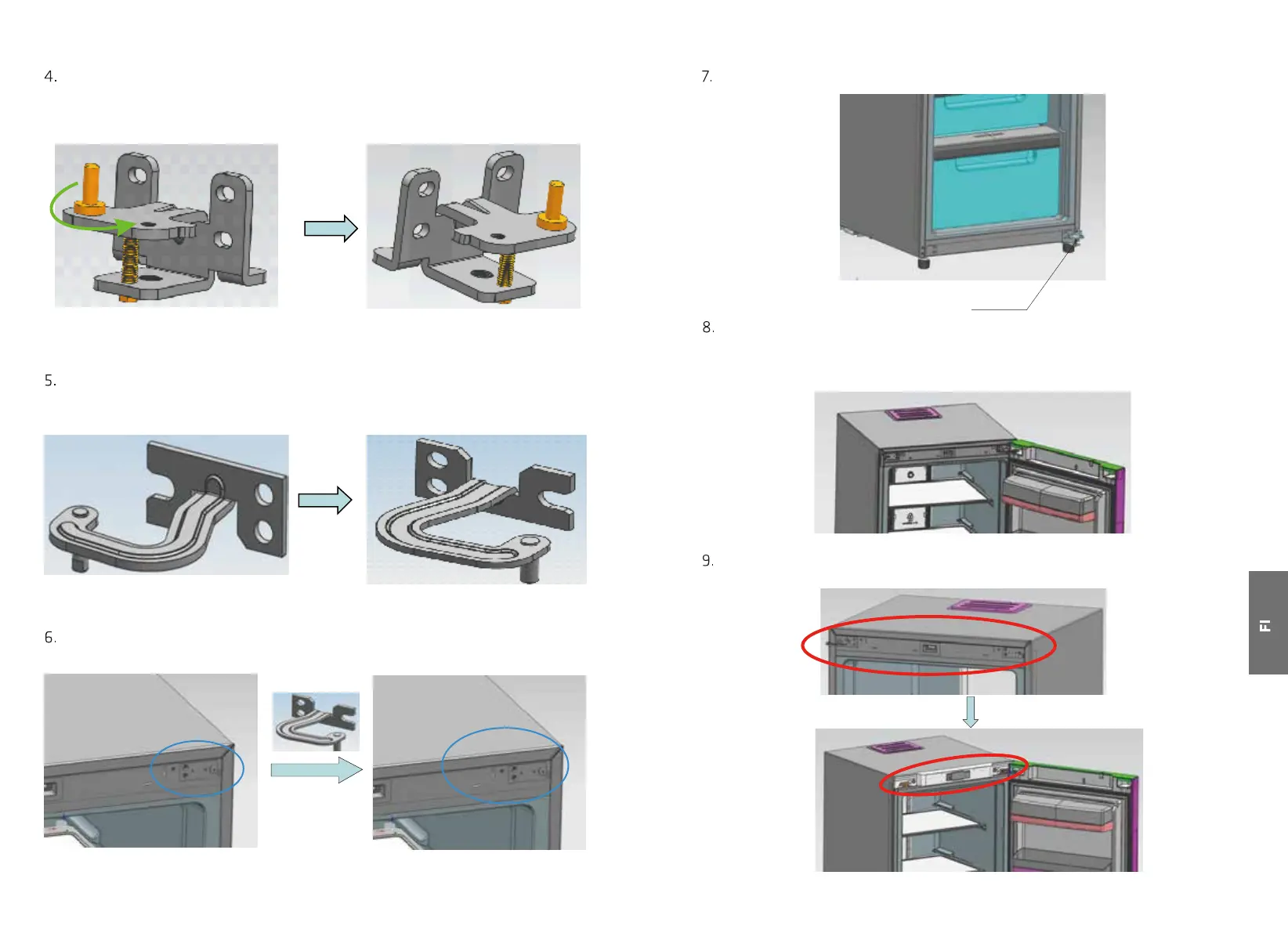 4.

5.

6.

7.

8.

9.

FI