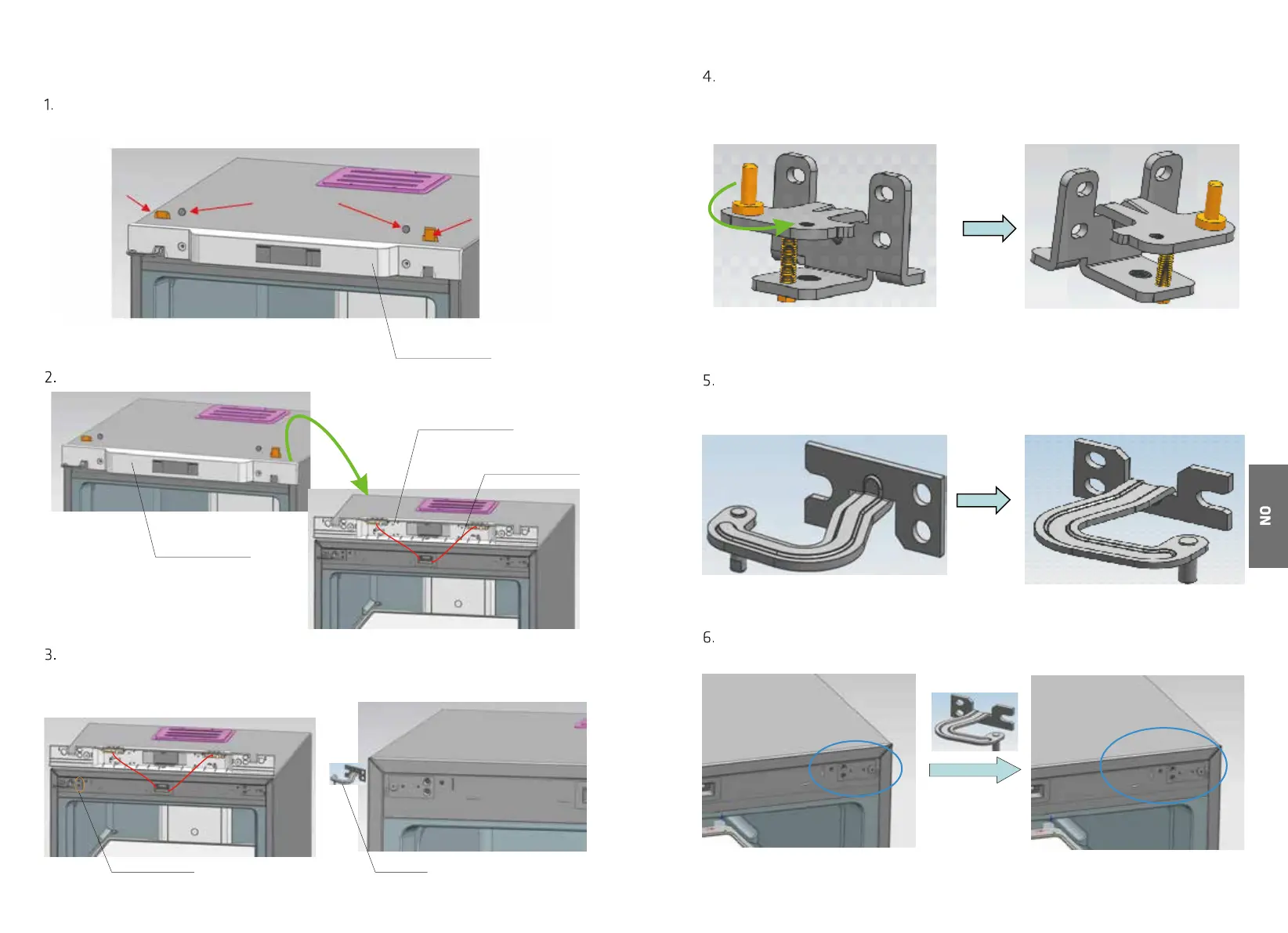 1.

2.

3.

4.

5.

6.

NO