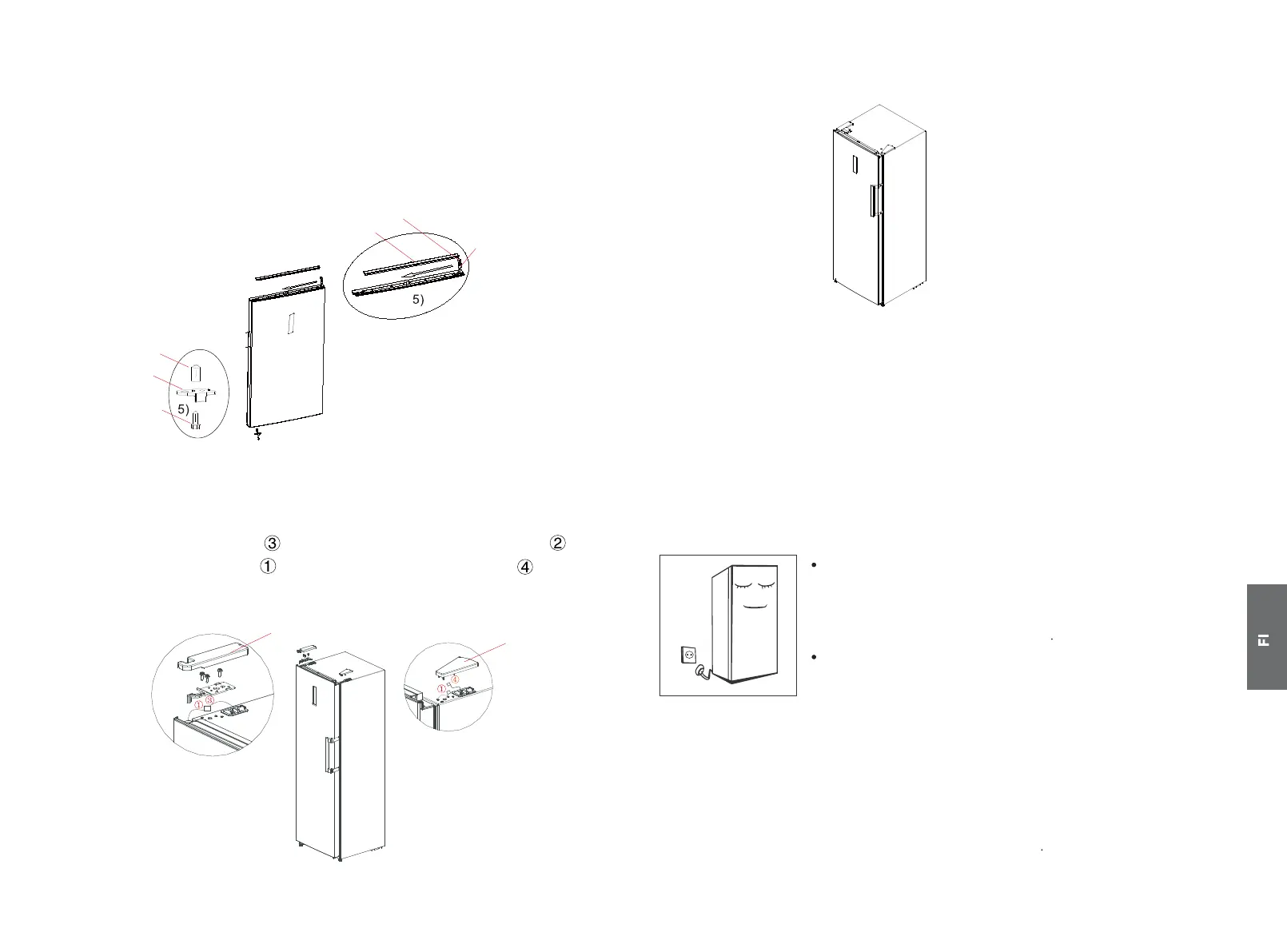 5)

5)

③ ②
① ④

① ③

① ④

FI