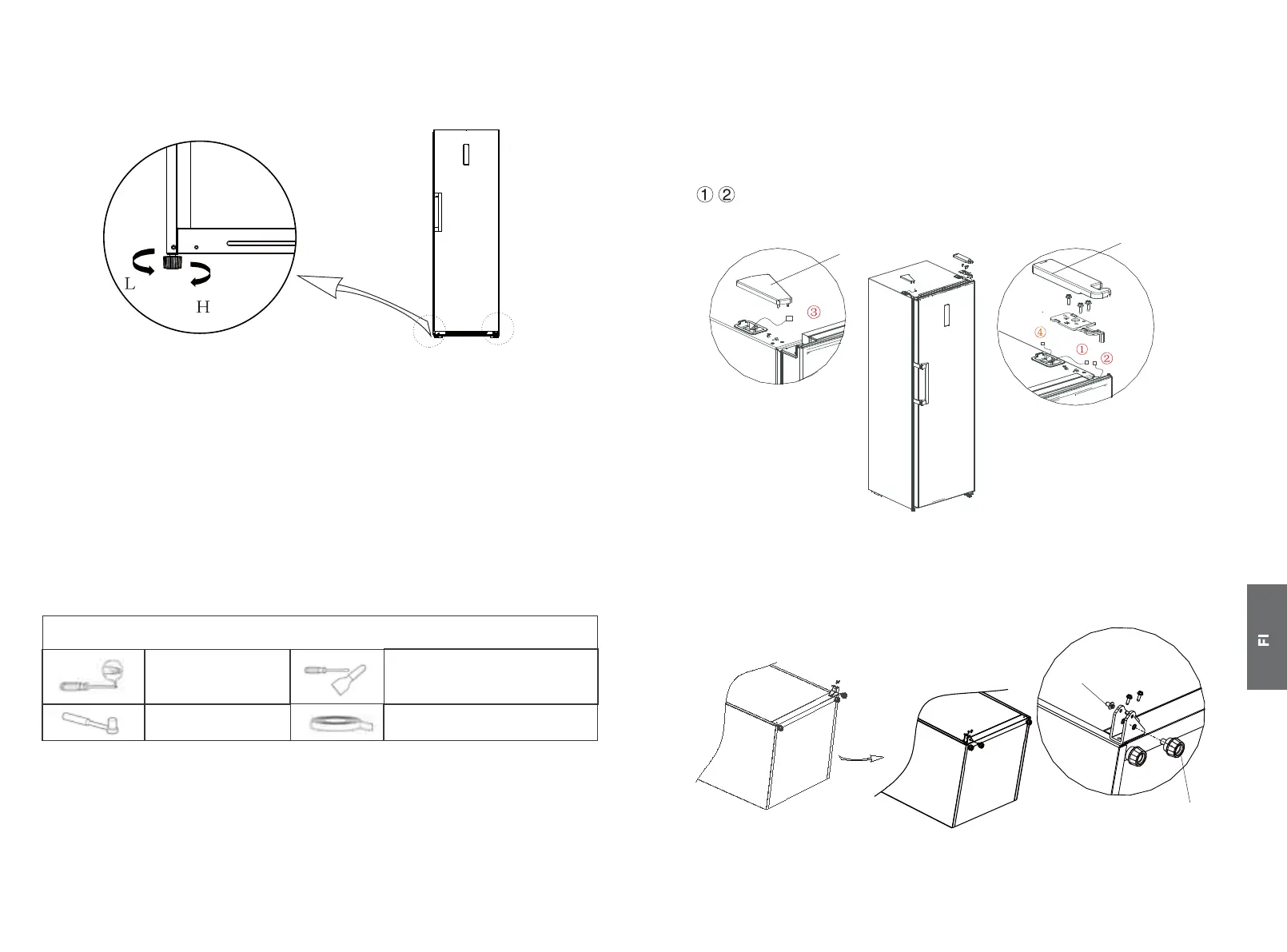 L

H

① ②

③

④

①

②

FI