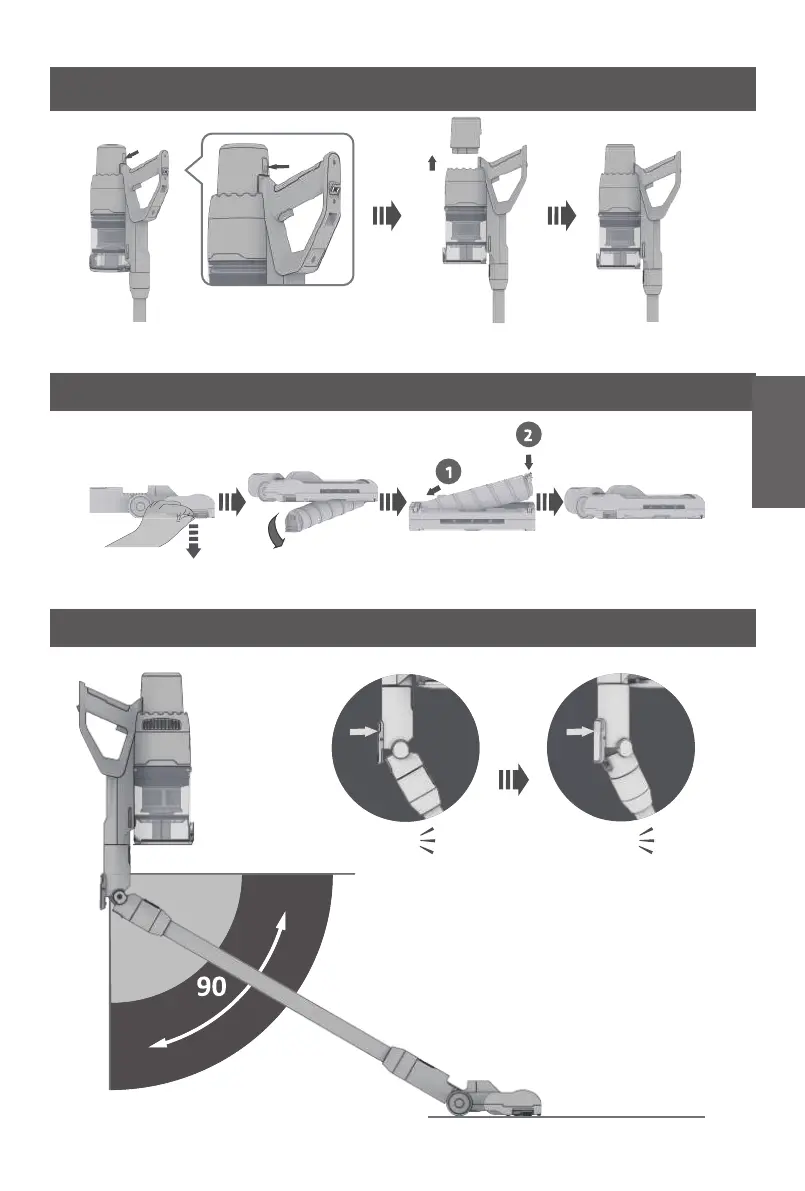 1

2

90