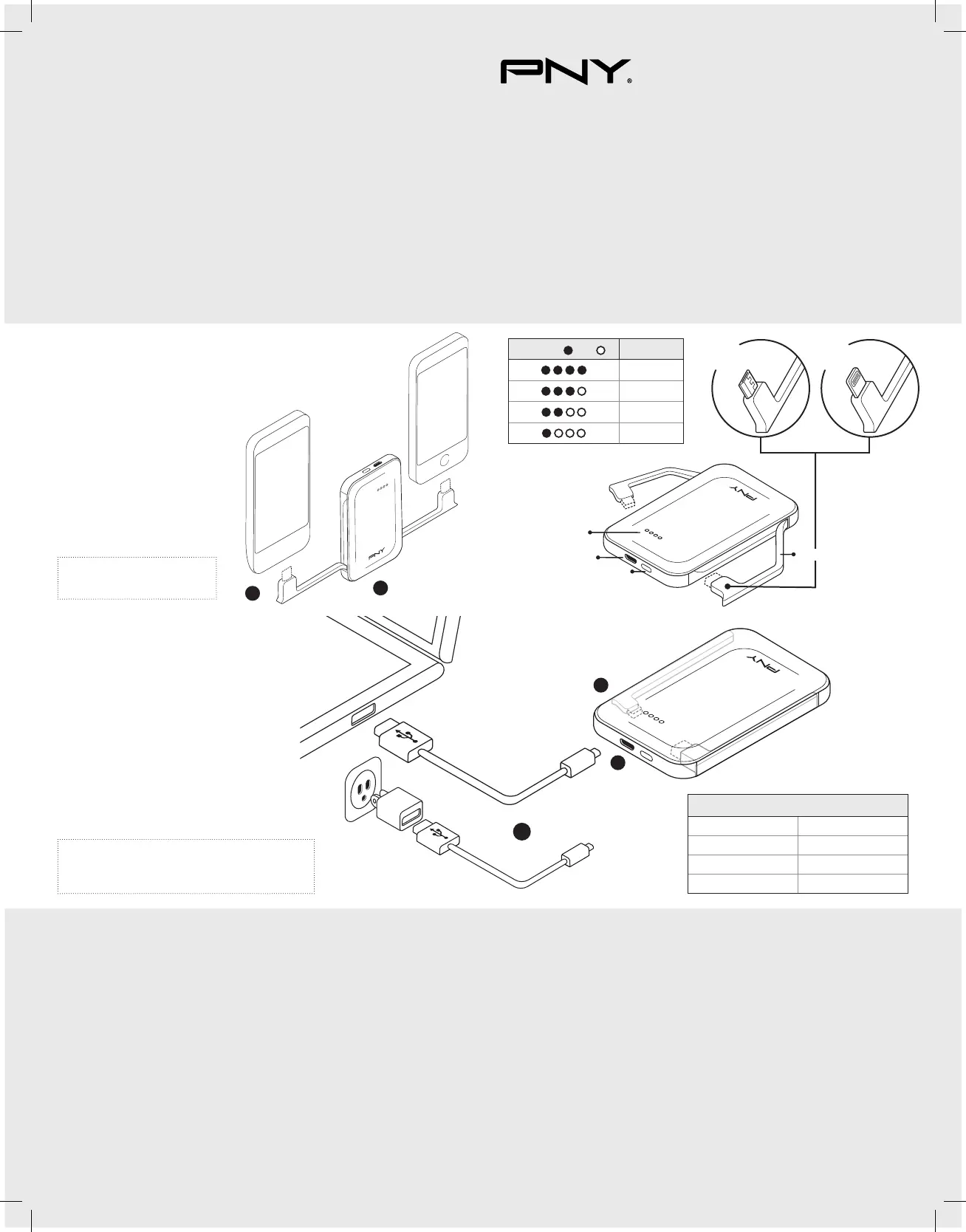 PNY®

PNY

PNY

PNY