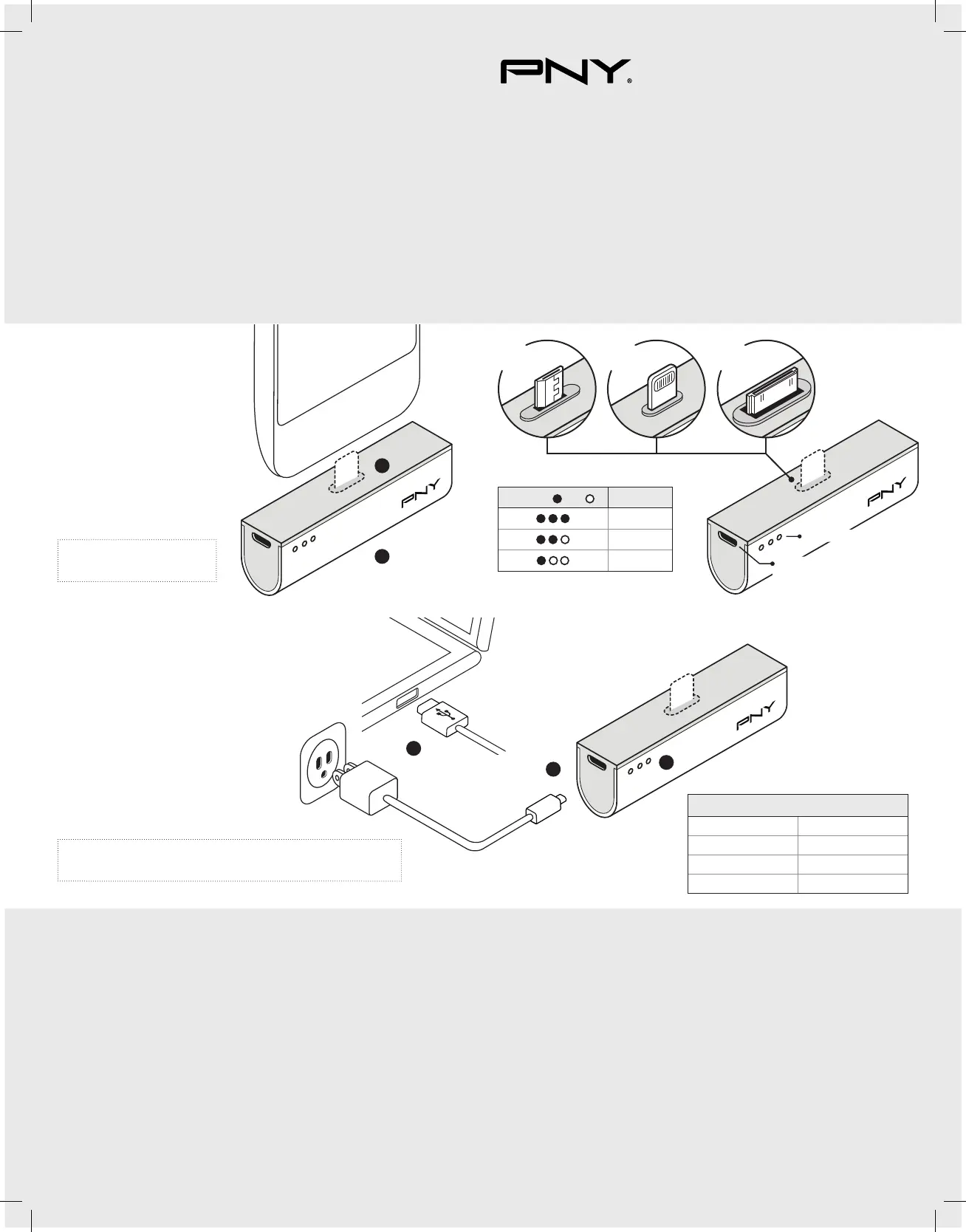 PNY®

PNY

PNY

PNY