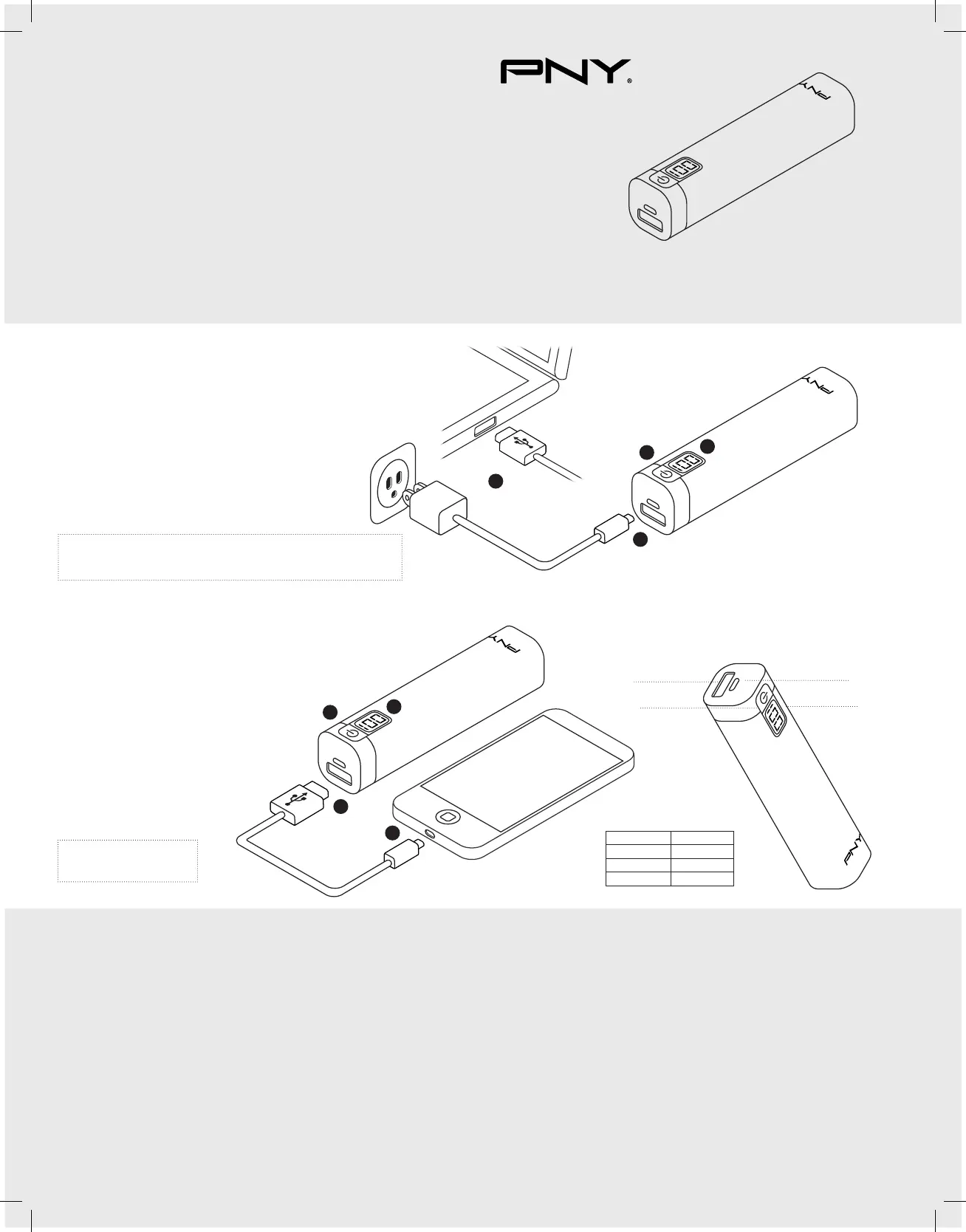 PNY®

PNY

PNY

PNY

PNY