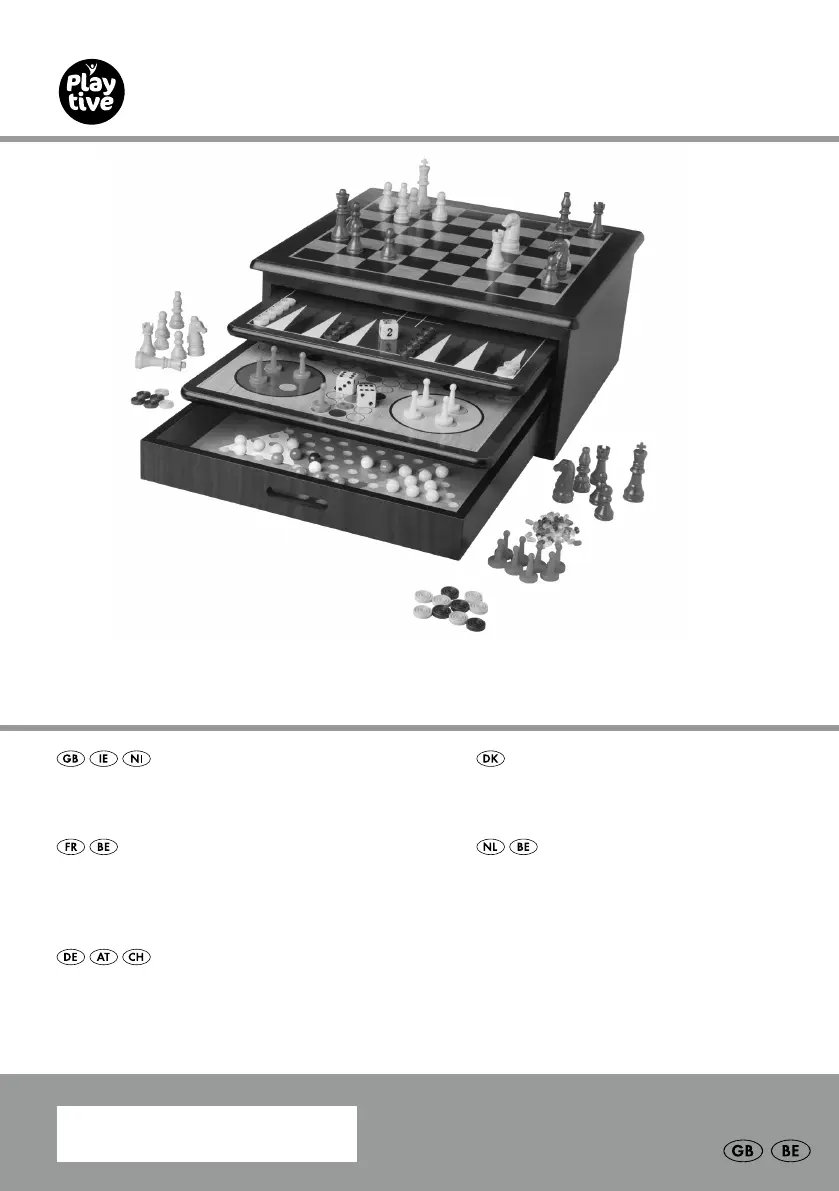 Play tive

2

GB IE NI

DK

FR BE

NL BE

DE AT CH

GB BE