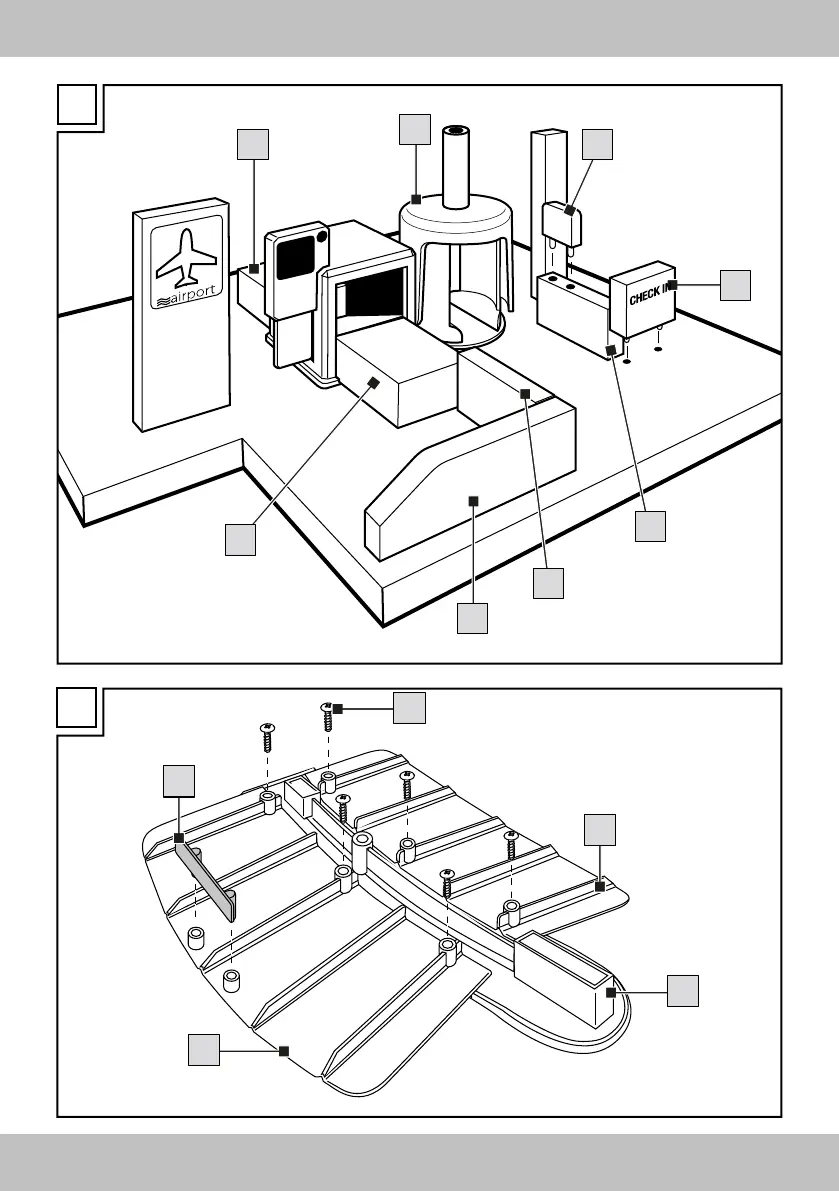 airport

CHECK IN