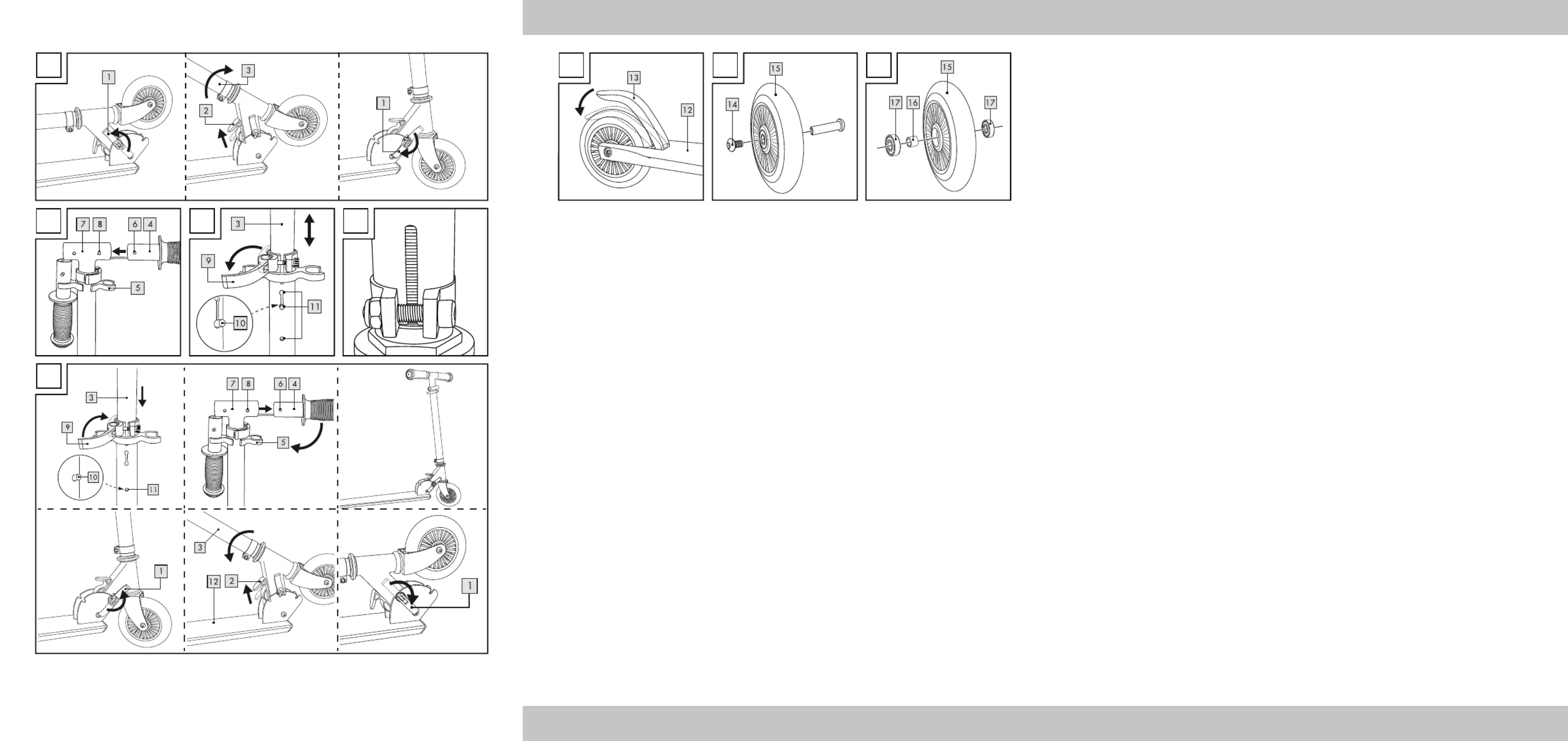 1
3
2
1
7 8
6 4
5
3
9
10
11
3
9
10
11
7 8
6 4
5
1
3
12
2
1
13
12
15
14
15
17
16
17