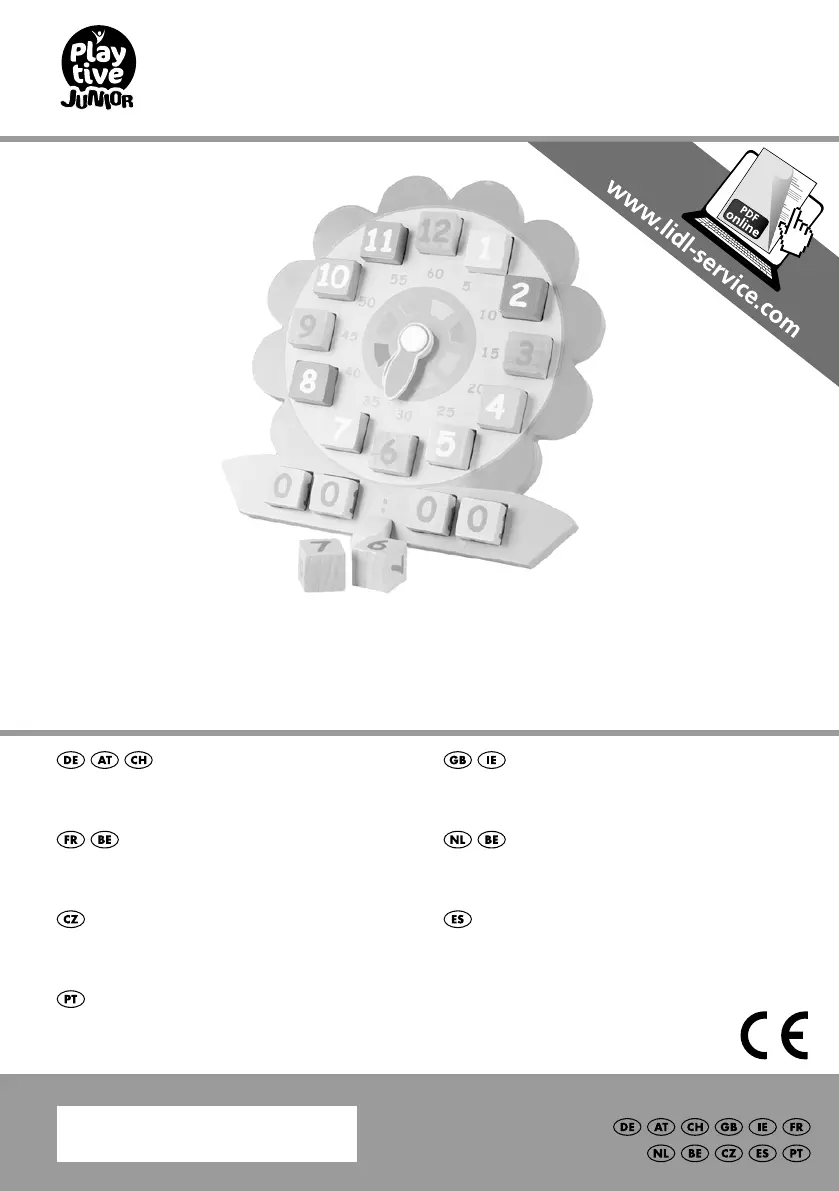 Play tive JUNIOR

www.lidl-service.com

PDF online

11 12 1 2 3 4 5 6 7 8 9 10
55 60 5 10 15 20 25 30 35 40 45 50

0 0 : 0 0

7 6

DE AT CH

GB IE

FR BE

NL BE

CZ

ES

PT

CE

DE AT CH GB IE FR
NL BE CZ ES PT