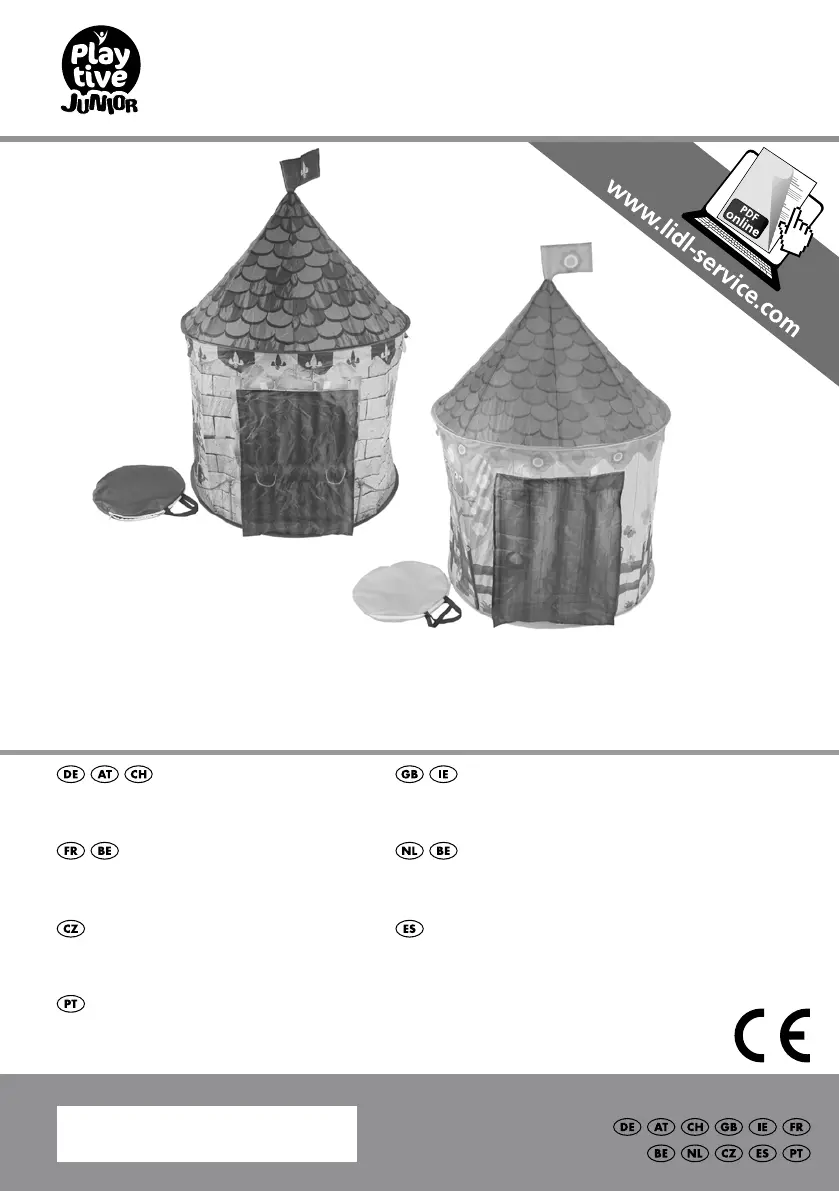 Play tive JUNIOR

www.lidl-service.com

PDF online

DE AT CH

GB IE

FR BE

NL BE

CZ

ES

PT

CE

DE AT CH GB IE FR
BE NL CZ ES PT