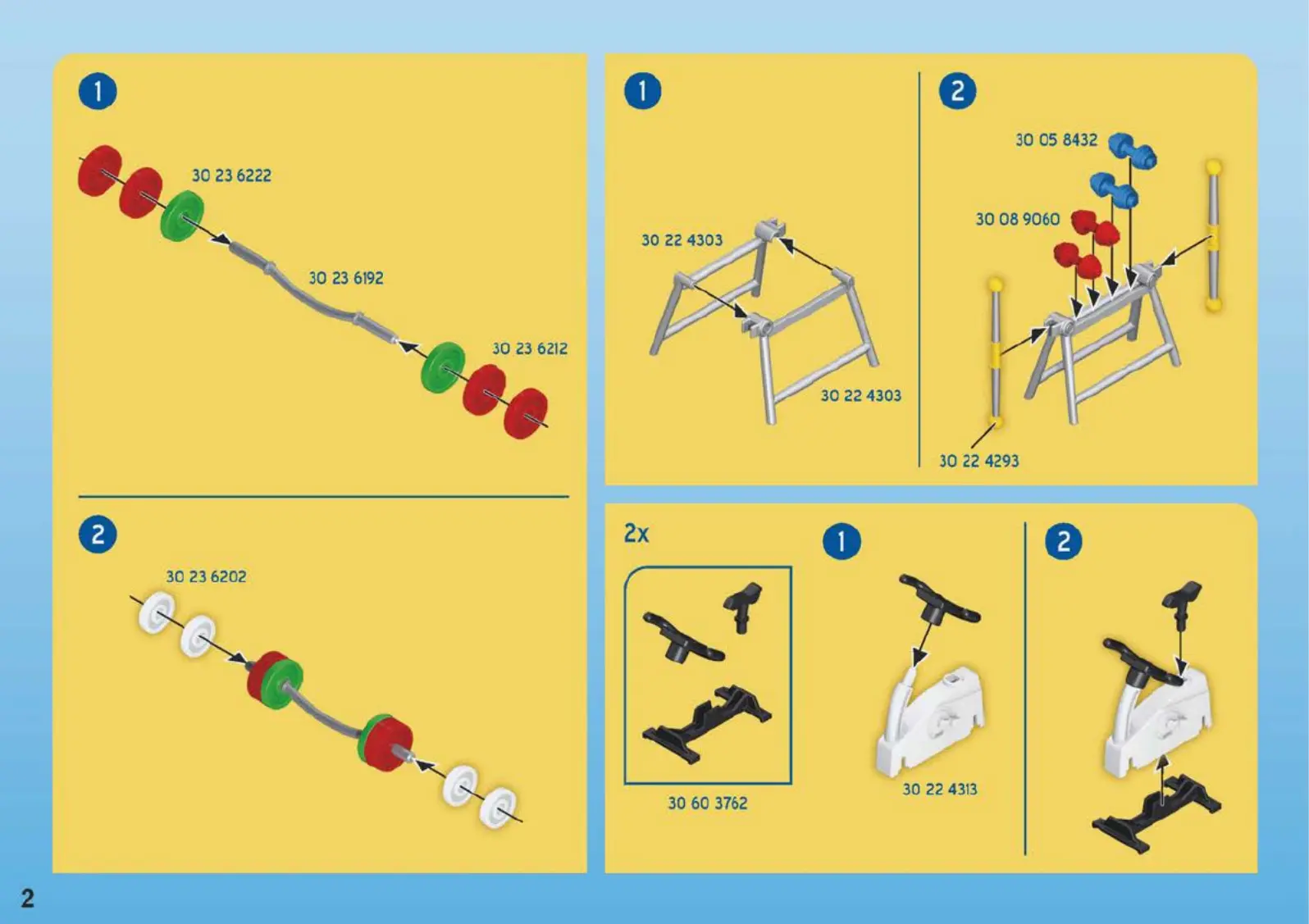 1

30 23 6222

30 23 6192

30 23 6212

2

30 23 6202

1

30 22 4303

30 22 4303

2

30 05 8432

30 08 9060

30 22 4293

2x

30 60 3762

1

30 22 4313

2

2