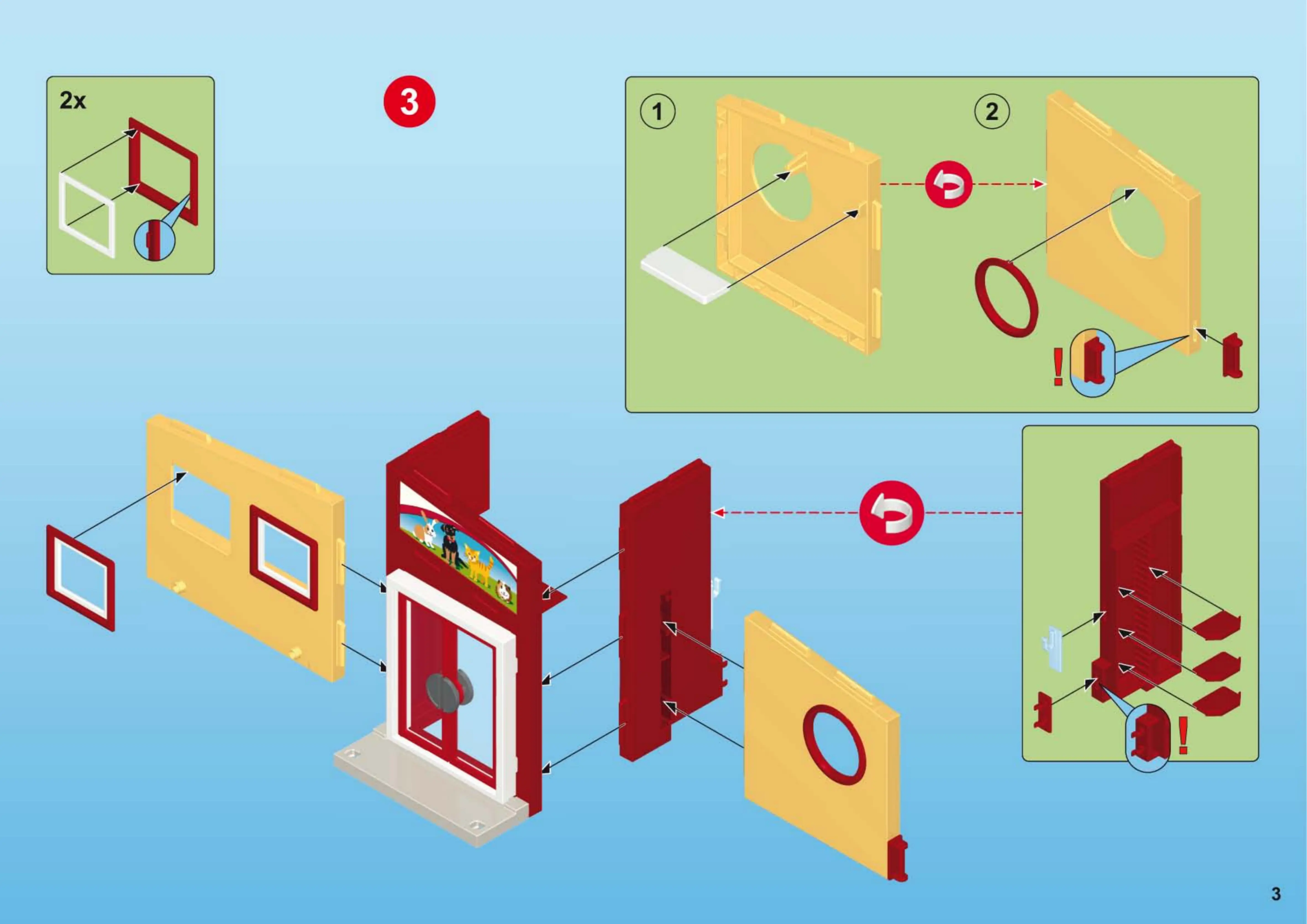 2x

3

1

2

!

!

3