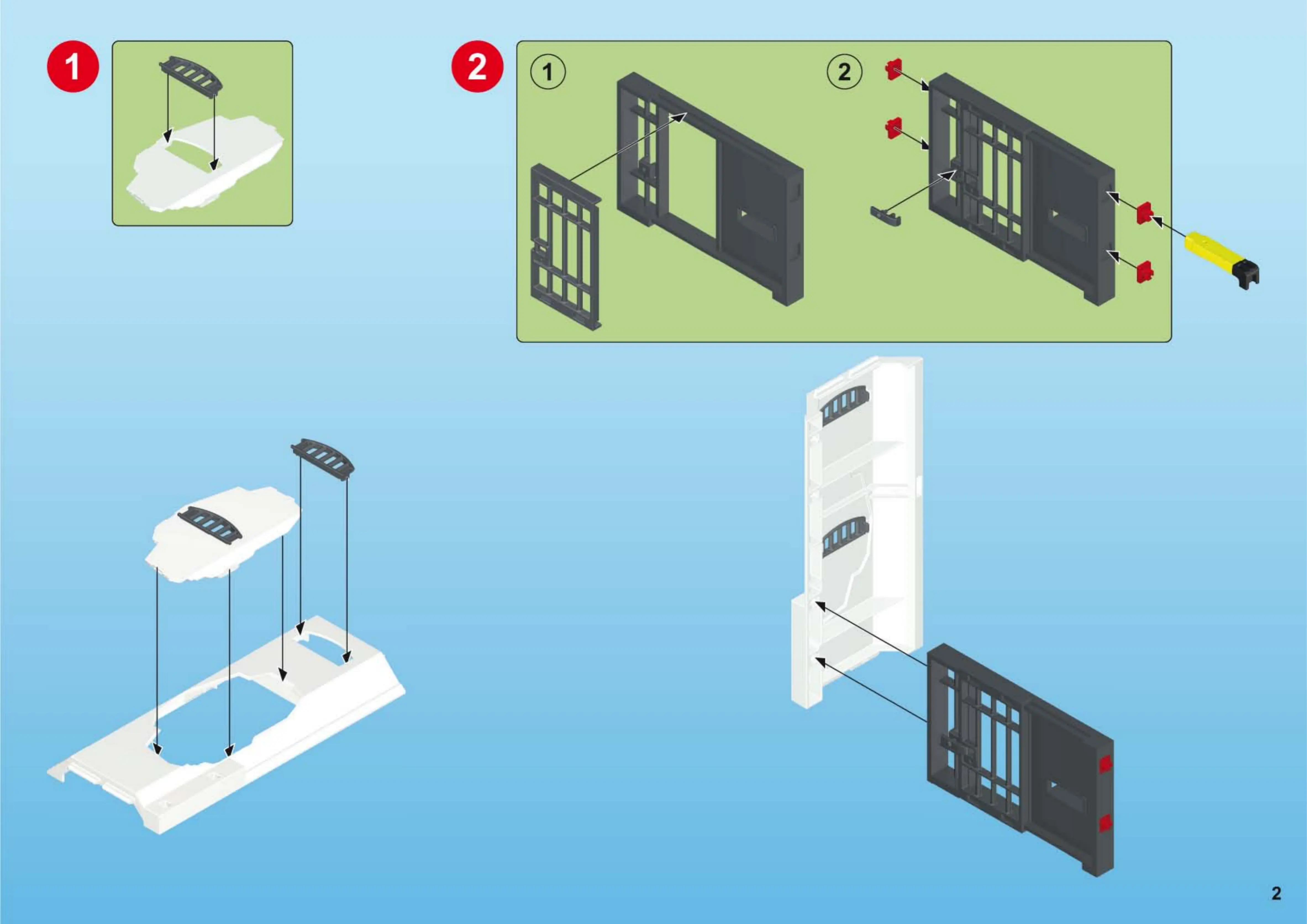 1

2

1

2

2