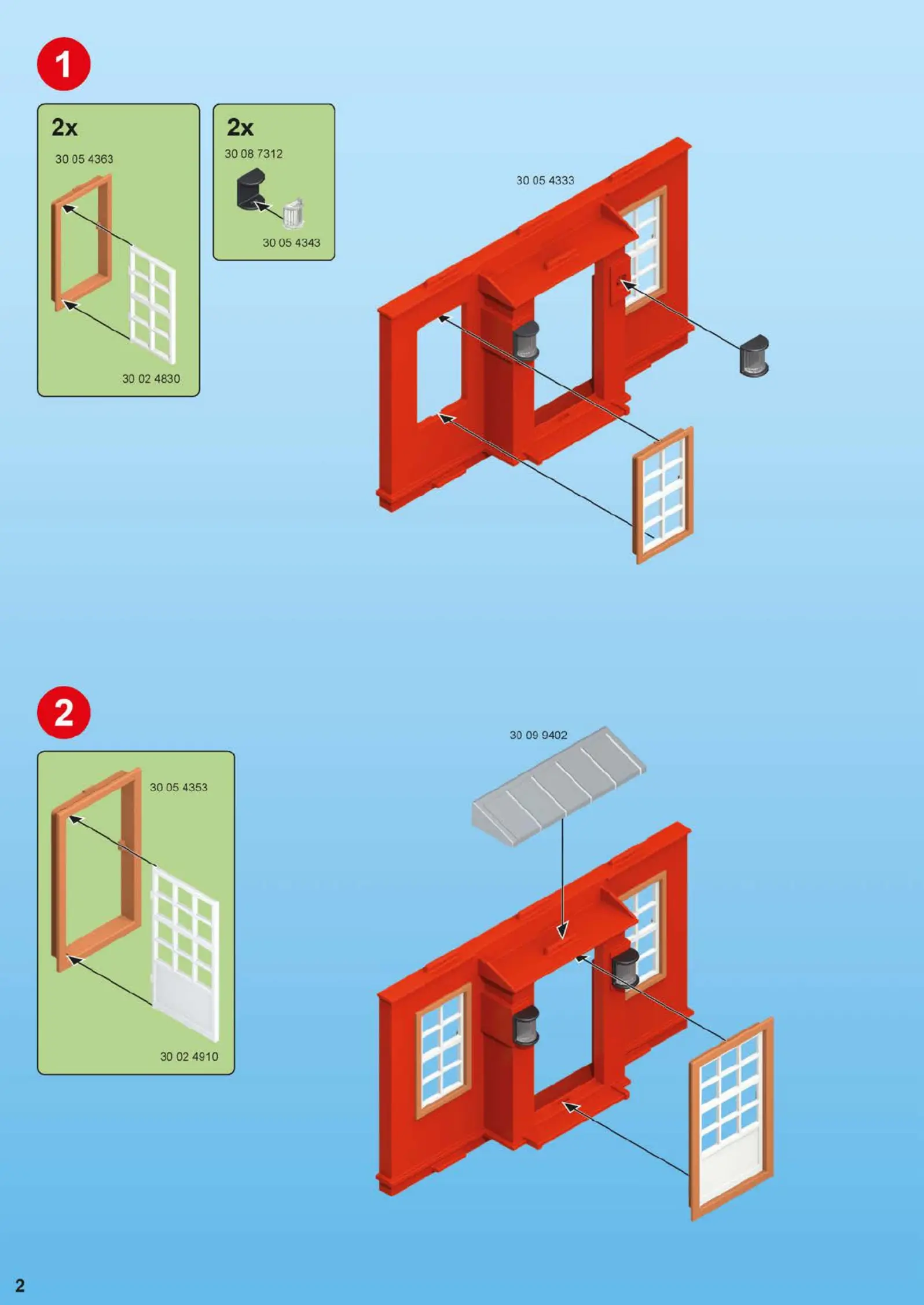 1

2x
30 05 4363
30 02 4830

2x
30 08 7312
30 05 4343

30 05 4333

2

30 05 4353
30 02 4910

30 09 9402

2