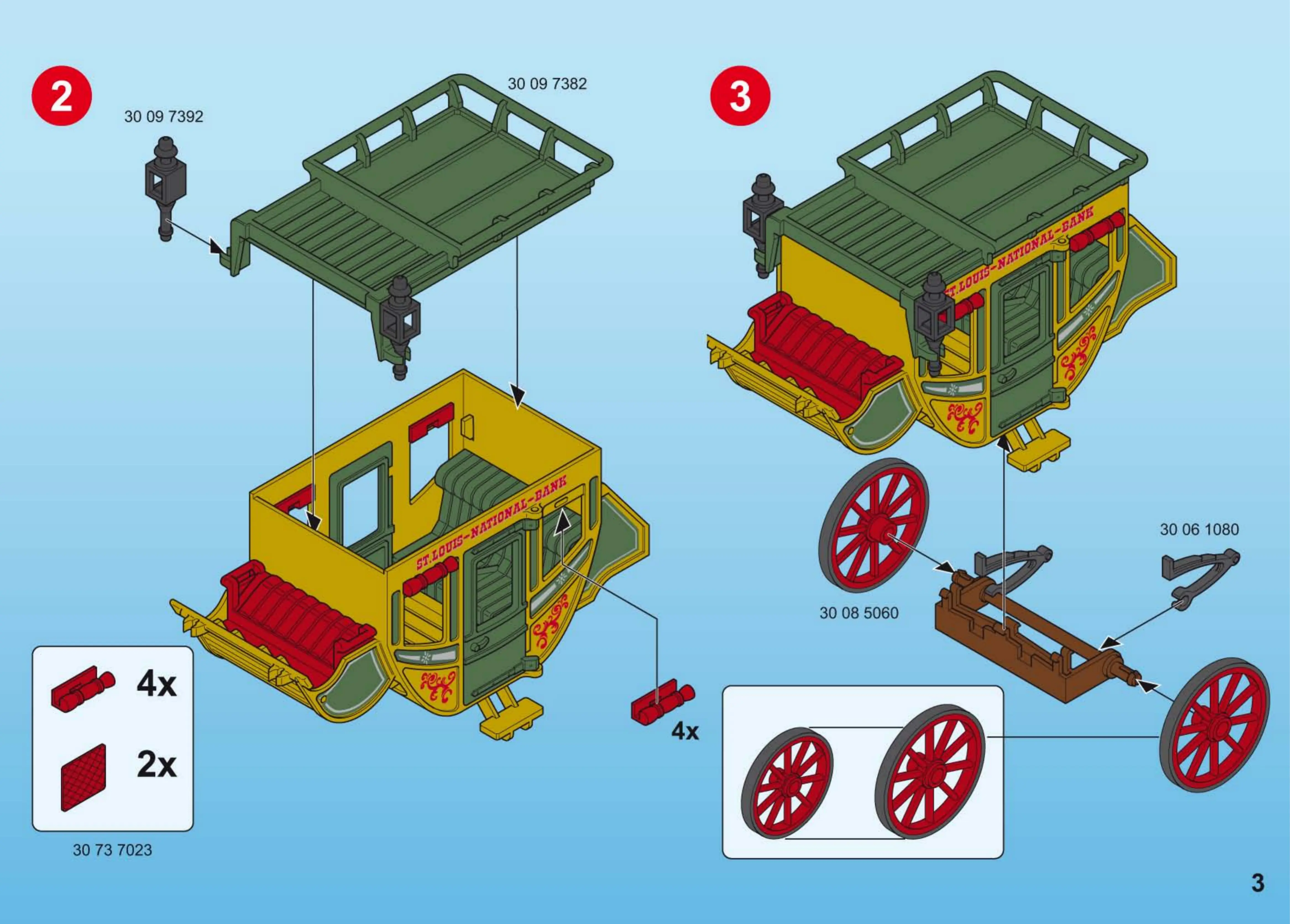 2

30 09 7392

30 09 7382

ST.LOUIS-NATIONAL-BANK

4x

2x

30 73 7023

4x

3

ST.LOUIS-NATIONAL-BANK

30 06 1080

30 08 5060

3