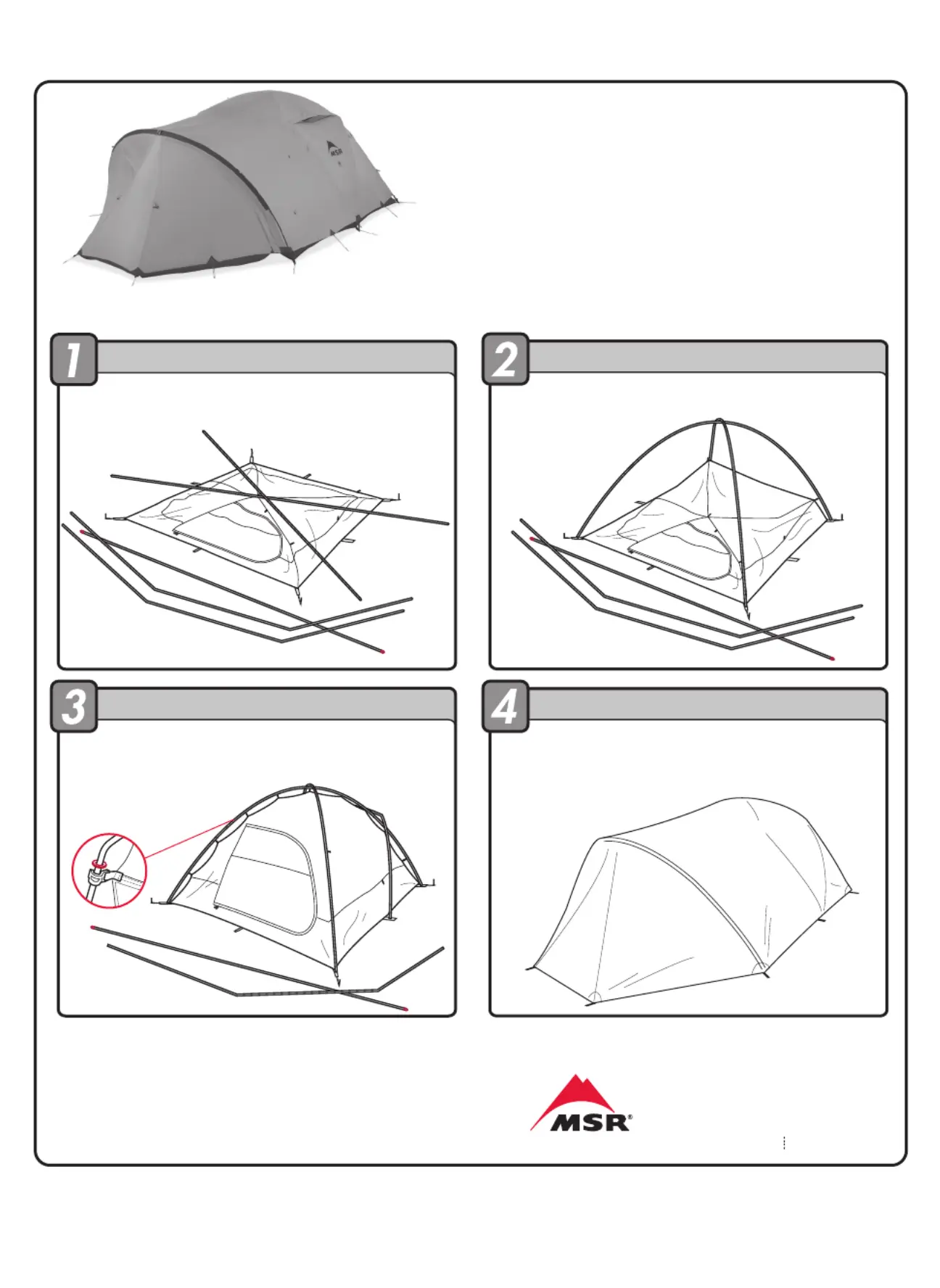 MSR

1

2

3

4

MSR®