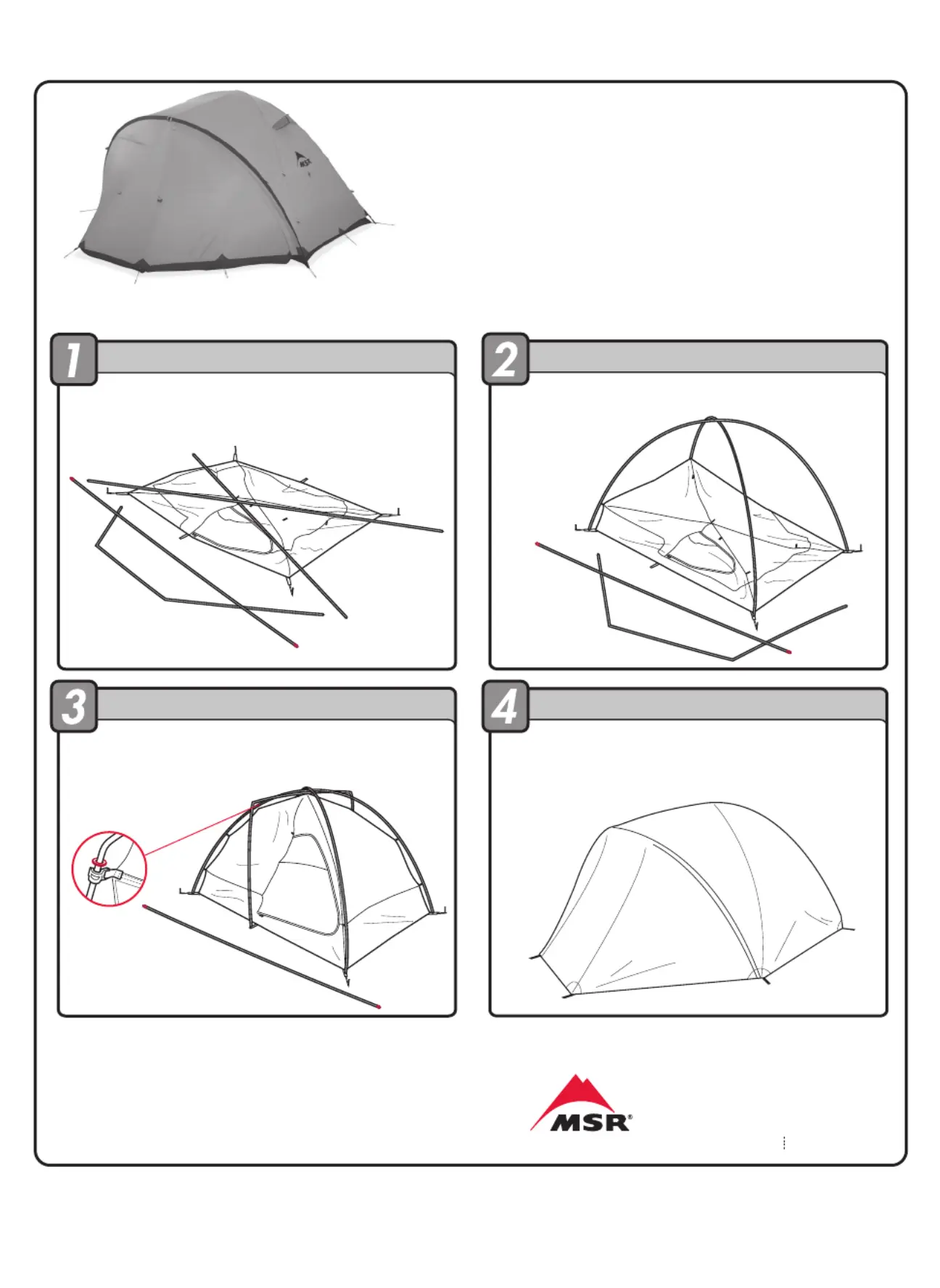 MSR

1

2

3

4

MSR®