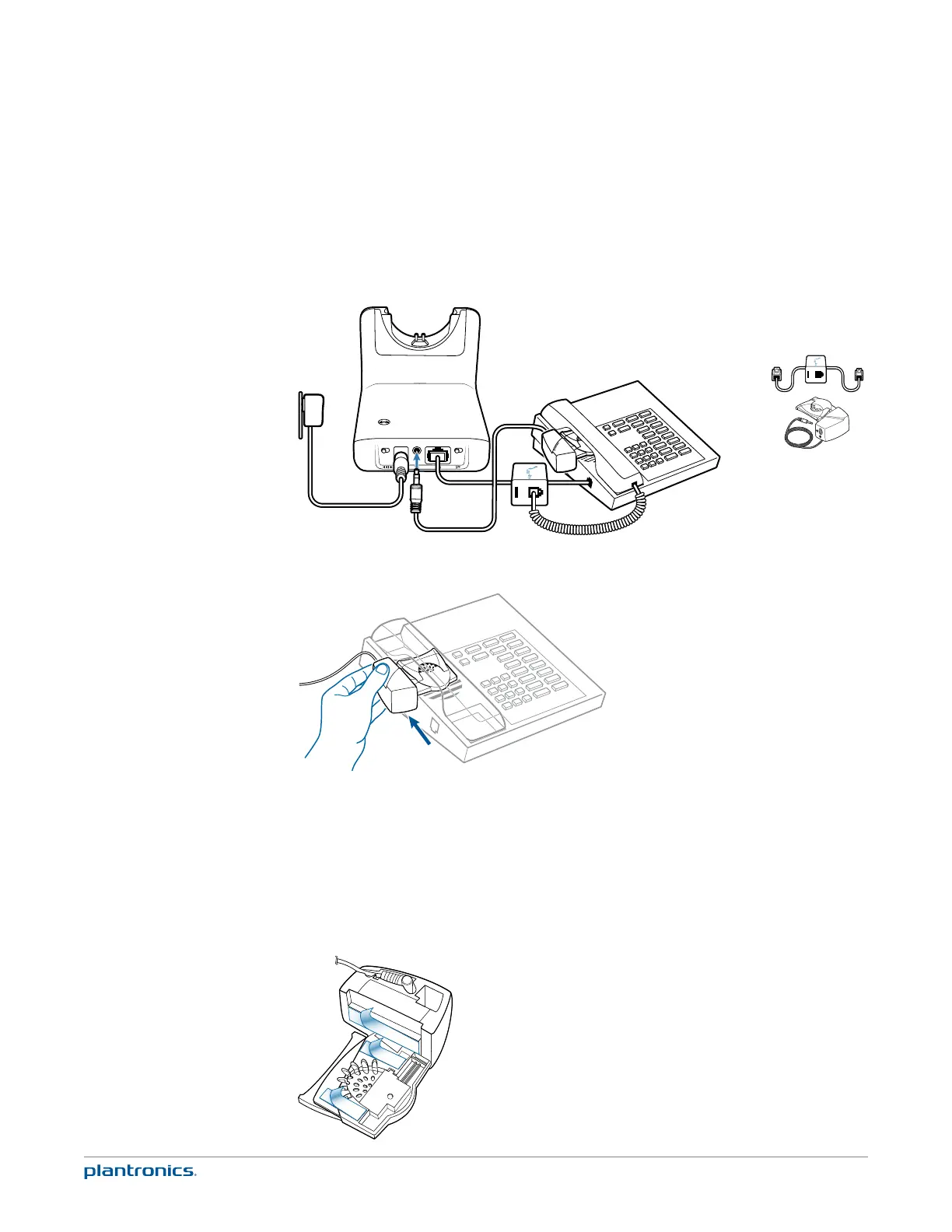 plantronics.