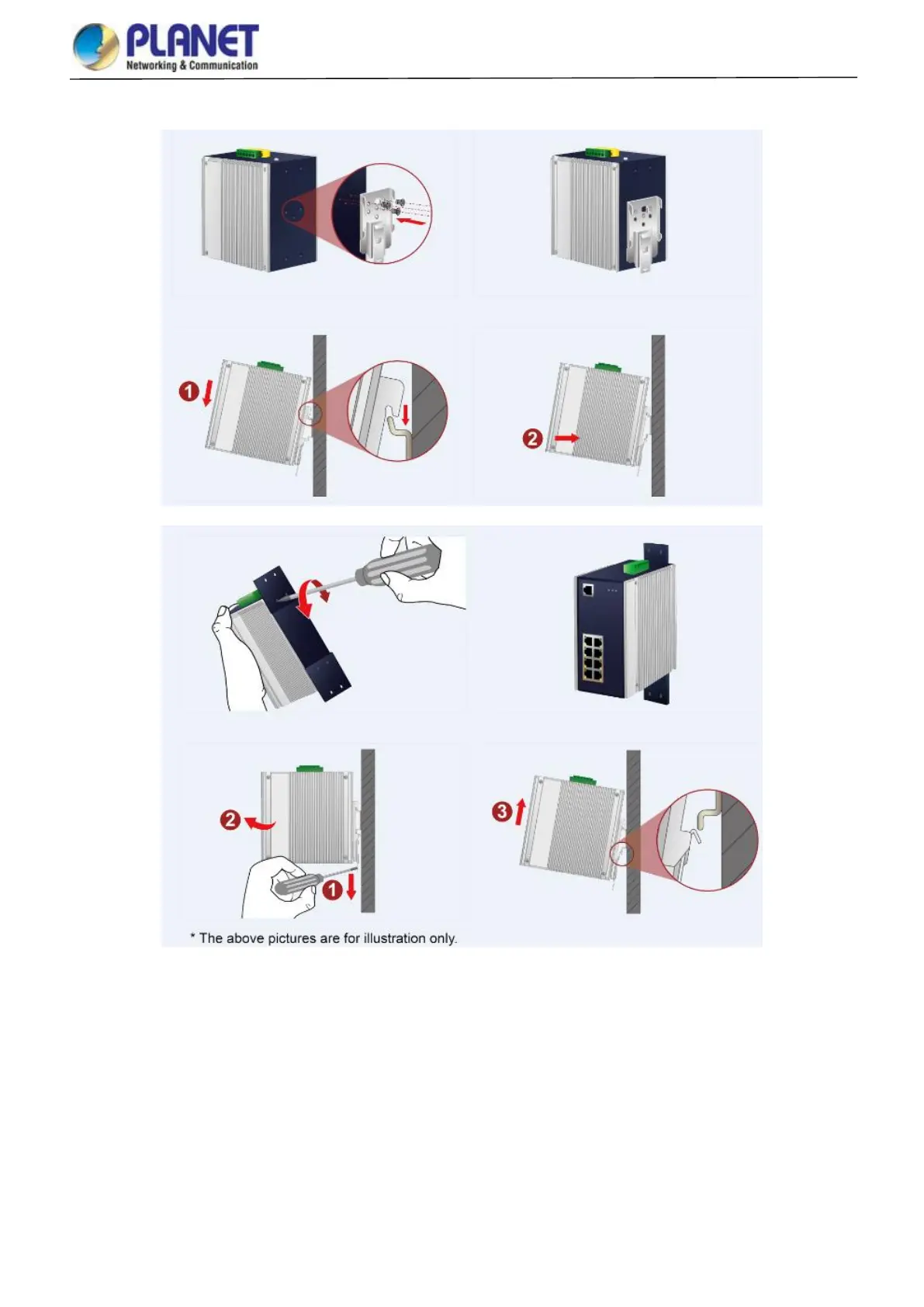 PLANET
Networking & Communication

1

2

2

1

3

* The above pictures are for illustration only.