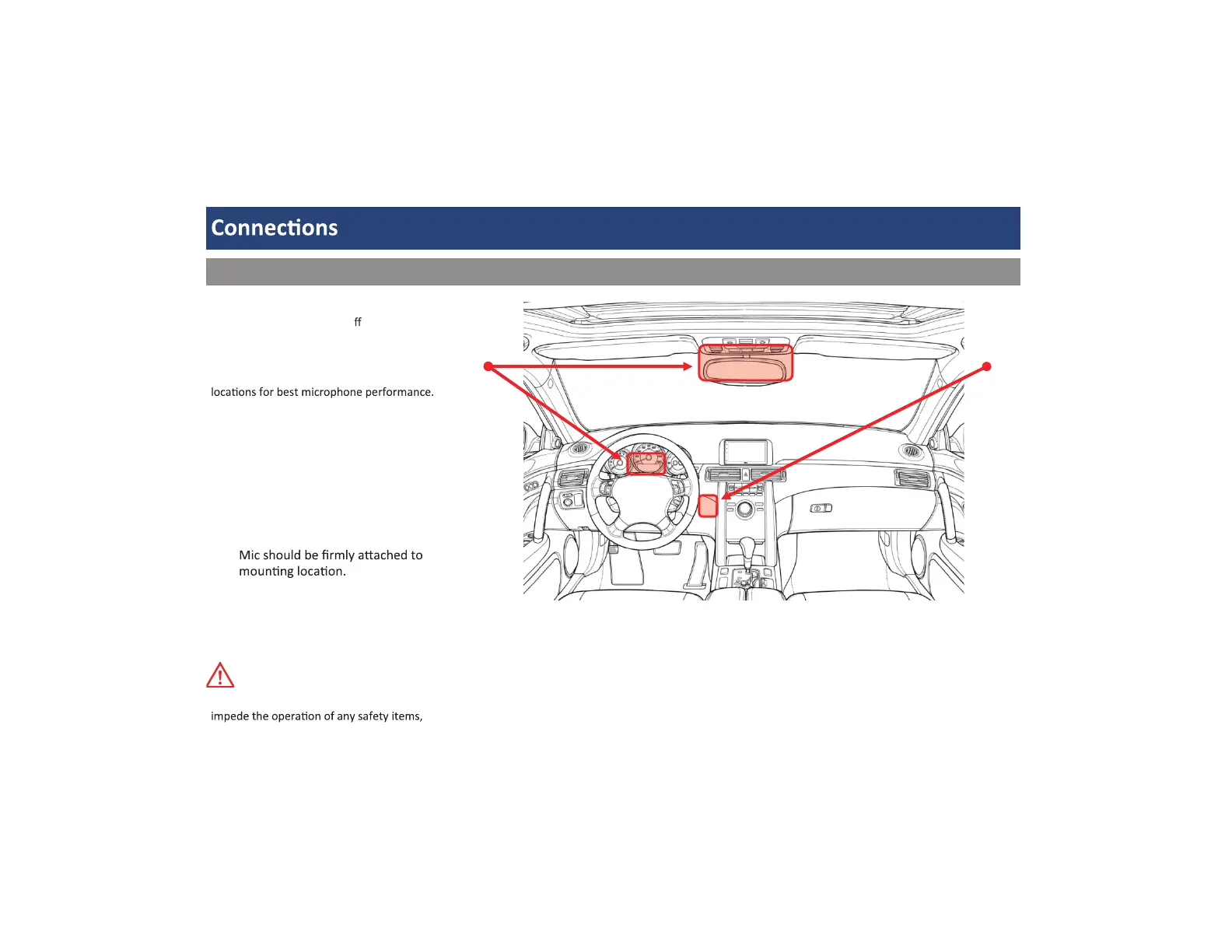 Connections

ff

locations for best microphone performance.

Mic should be firmly attached to mounting location.

impede the operation of any safety items,