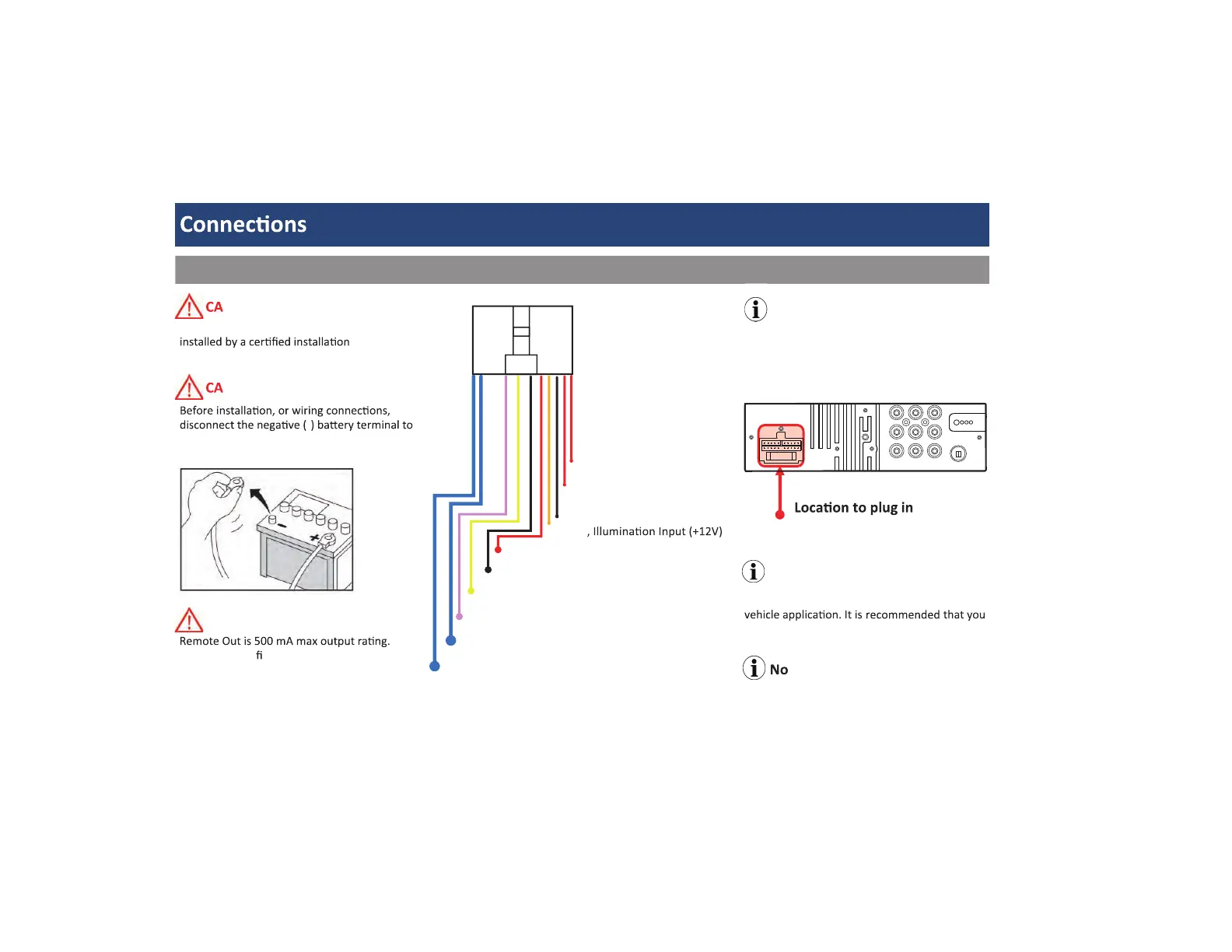 Connections

CA

installed by a certified installation

CA

Before installation, or wiring connections, disconnect the negative ( ) battery terminal to

Remote Out is 500 mA max output rating.
fi

, Illumination Input (+12V)

Location to plug in

vehicle application. It is recommended that you

No