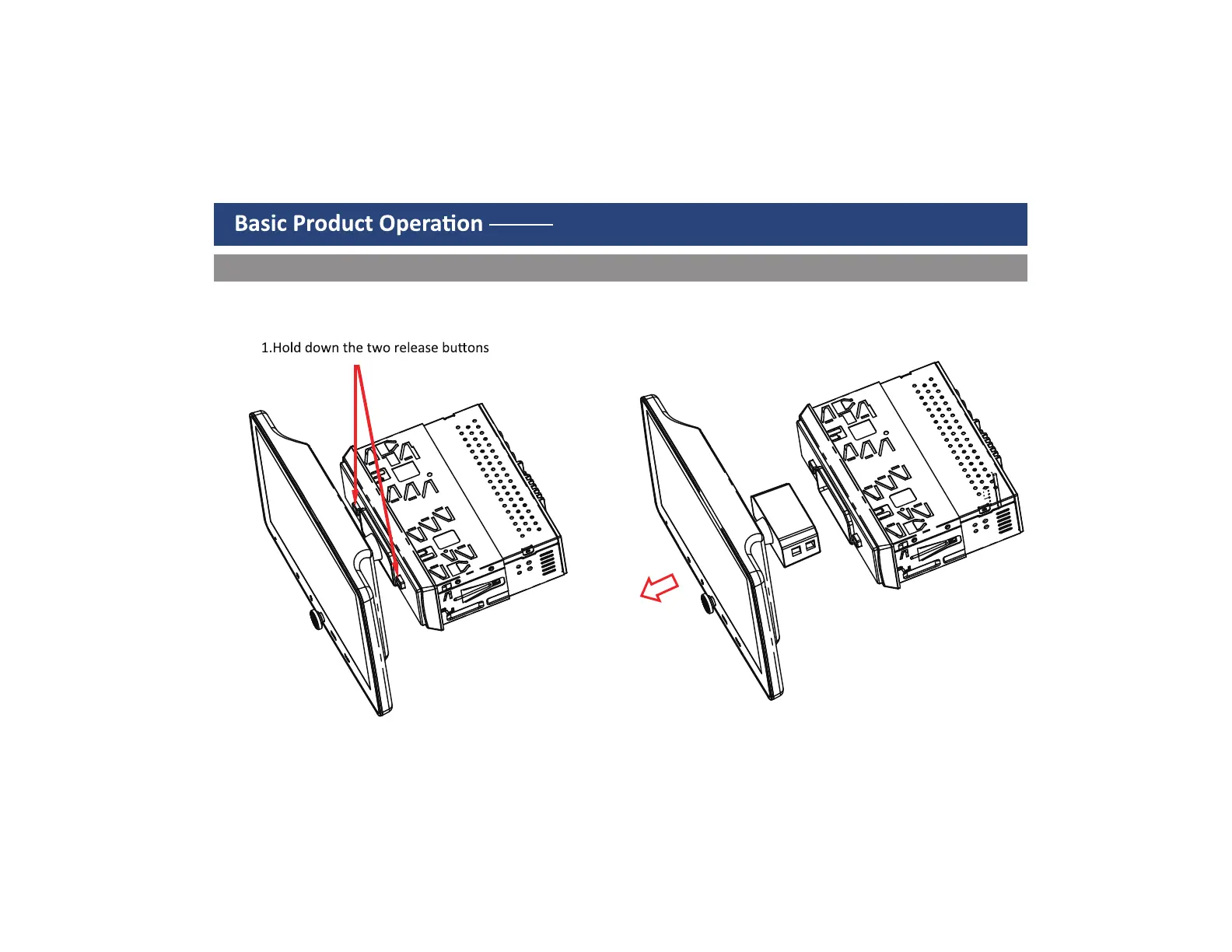 Basic Product Operation

1.Hold down the two release buttons