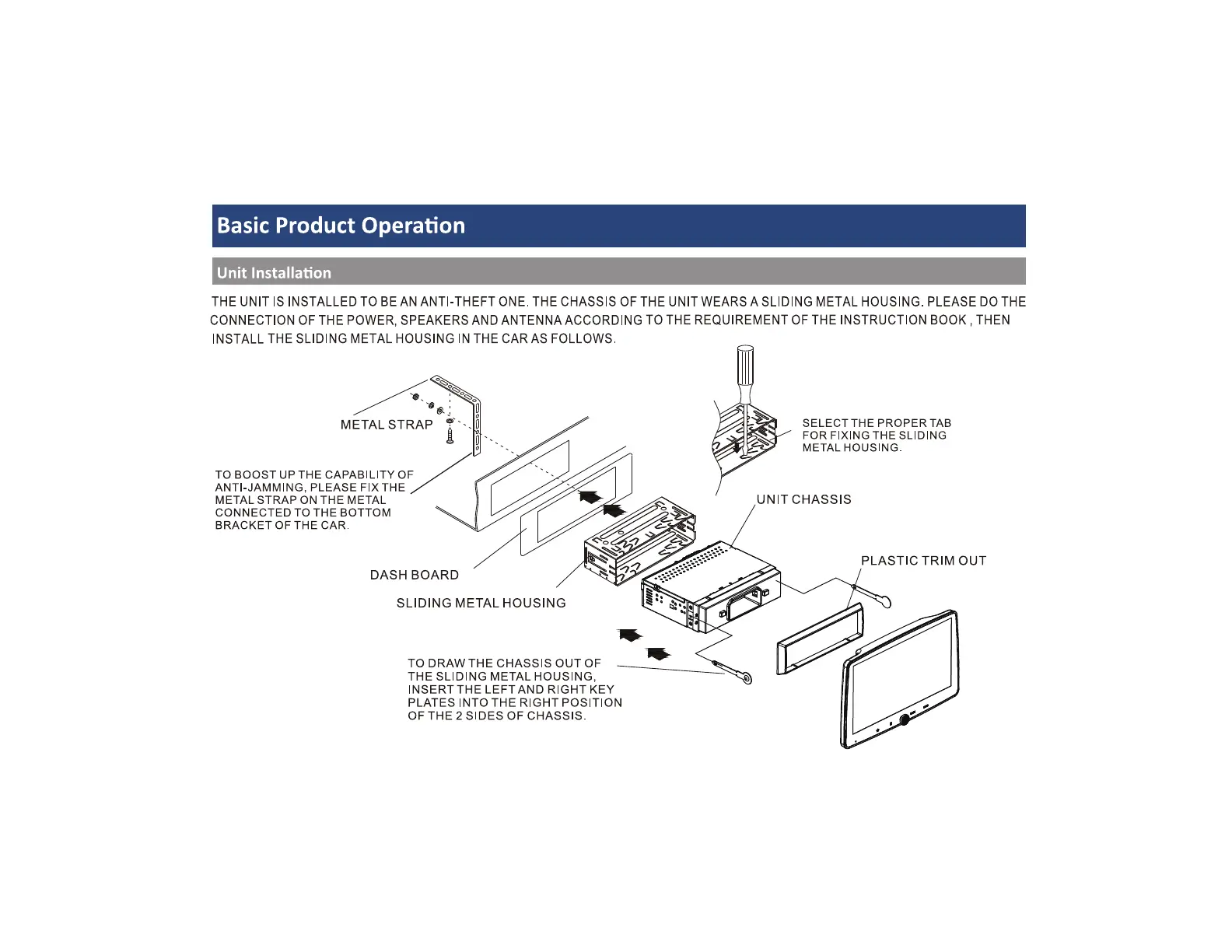 Basic Product Operation

Unit Installation

THE UNIT IS INSTALLED TO BE AN ANTI-THEFT ONE. THE CHASSIS OF THE UNIT WEARS A SLIDING METAL HOUSING. PLEASE DO THE CONNECTION OF THE POWER, SPEAKERS AND ANTENNA ACCORDING TO THE REQUIREMENT OF THE INSTRUCTION BOOK , THEN INSTALL THE SLIDING METAL HOUSING IN THE CAR AS FOLLOWS.

METAL STRAP

SELECT THE PROPER TAB FOR FIXING THE SLIDING METAL HOUSING.

TO BOOST UP THE CAPABILITY OF ANTI-JAMMING, PLEASE FIX THE METAL STRAP ON THE METAL CONNECTED TO THE BOTTOM BRACKET OF THE CAR.

UNIT CHASSIS

PLASTIC TRIM OUT

DASH BOARD

SLIDING METAL HOUSING

TO DRAW THE CHASSIS OUT OF THE SLIDING METAL HOUSING, INSERT THE LEFT AND RIGHT KEY PLATES INTO THE RIGHT POSITION OF THE 2 SIDES OF CHASSIS.