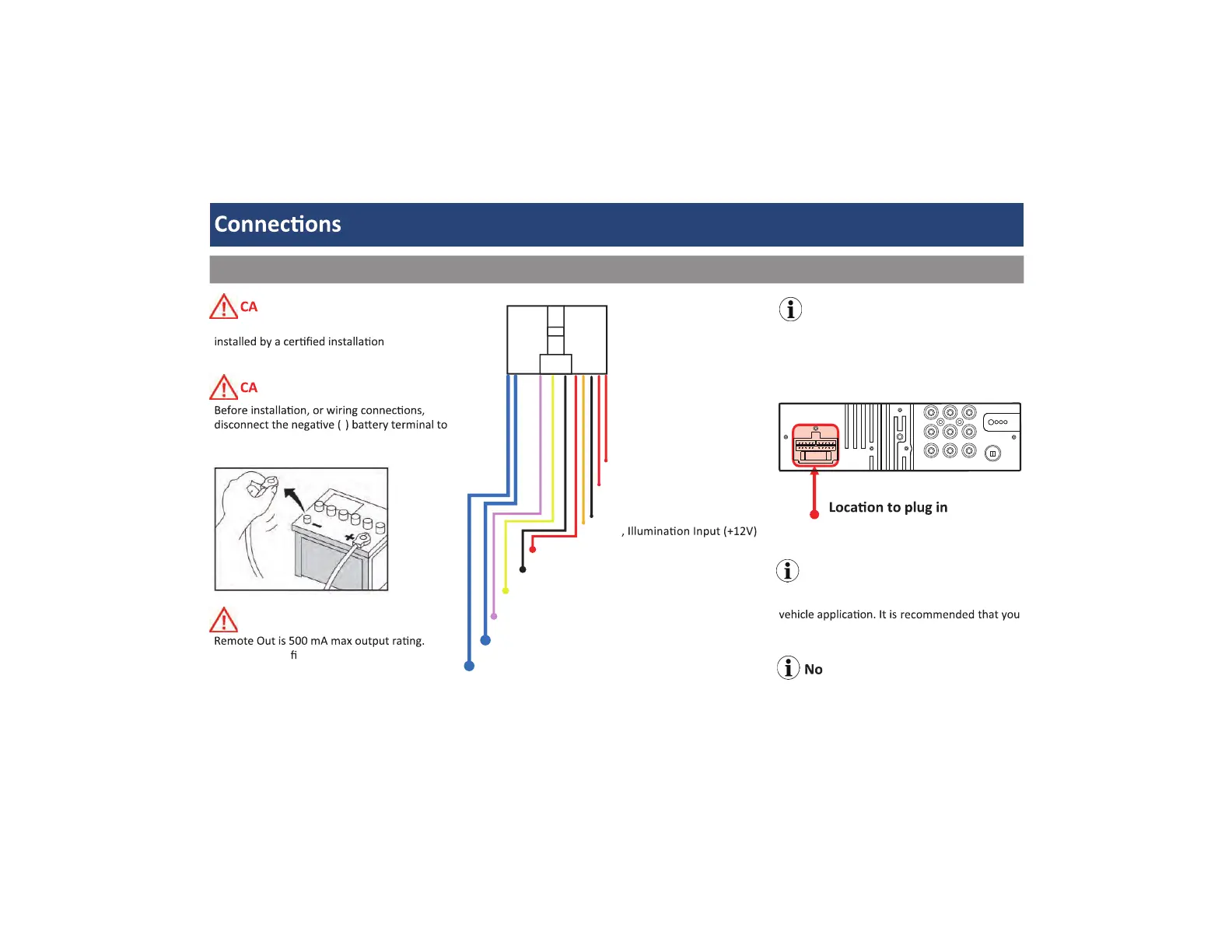 Connections

CA

installed by a certified installation

CA

Before installation, or wiring connections, disconnect the negative ( ) battery terminal to

Remote Out is 500 mA max output rating.
fi

, Illumination Input (+12V)

Location to plug in

vehicle application. It is recommended that you

No