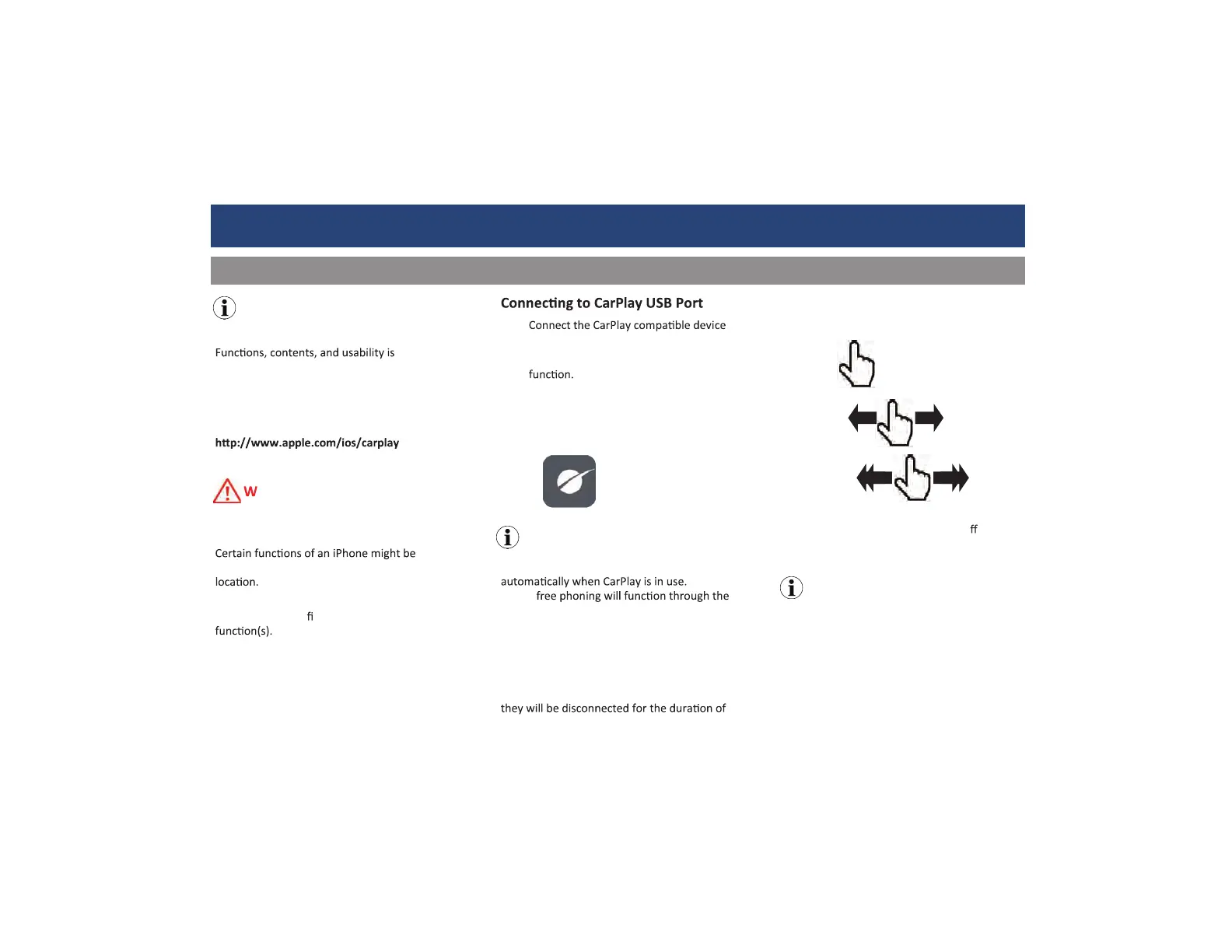 Functions, contents, and usability is

http://www.apple.com/ios/carplay

W

Certain functions of an iPhone might be

location.

fi

function(s).

Connecting to CarPlay USB Port

Connect the CarPlay compatible device

function.

automatically when CarPlay is in use.

free phoning will function through the

they will be disconnected for the duration of

ff