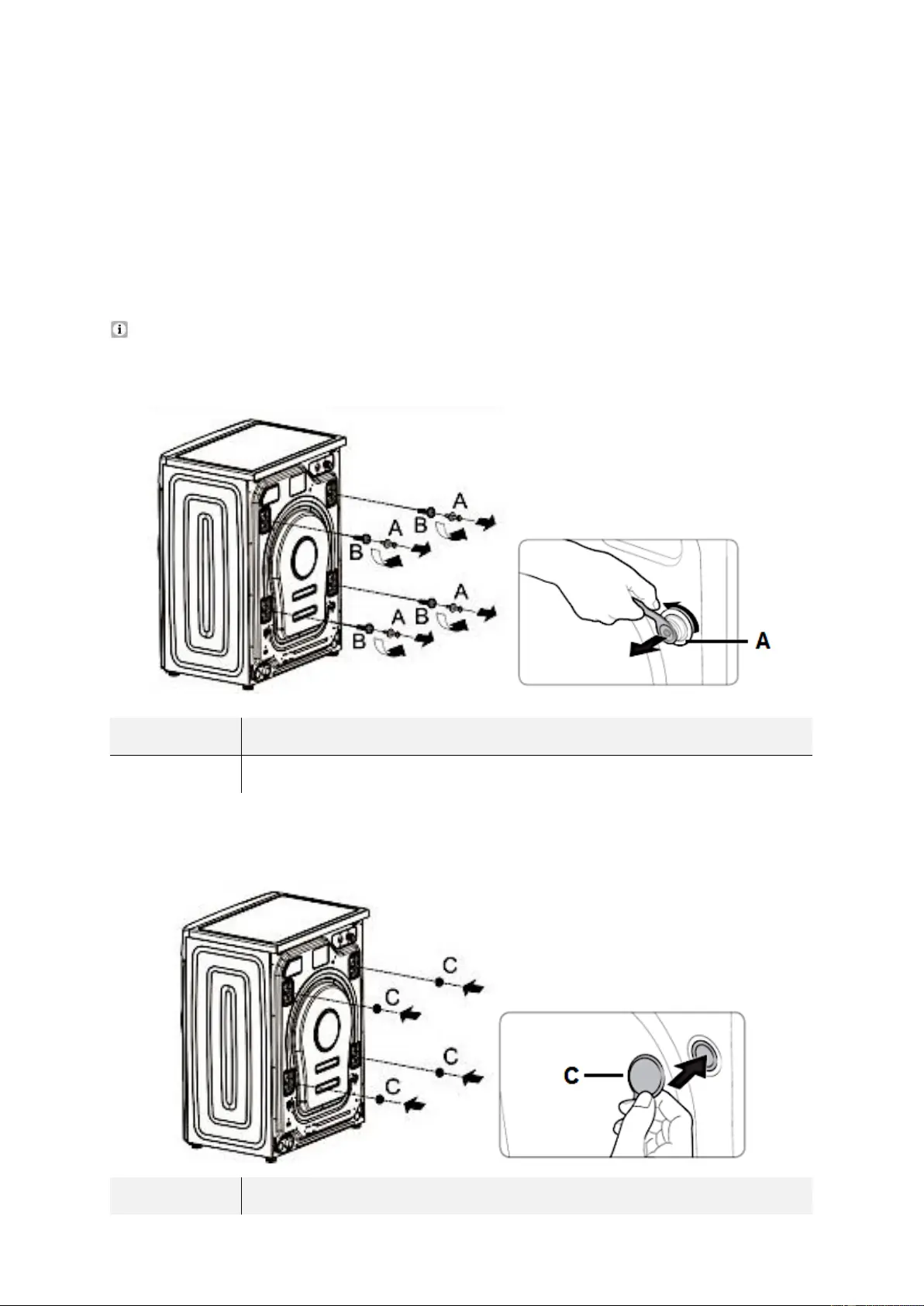 A
B
A
B
A
B
A
B
A

C
C
C
C
C