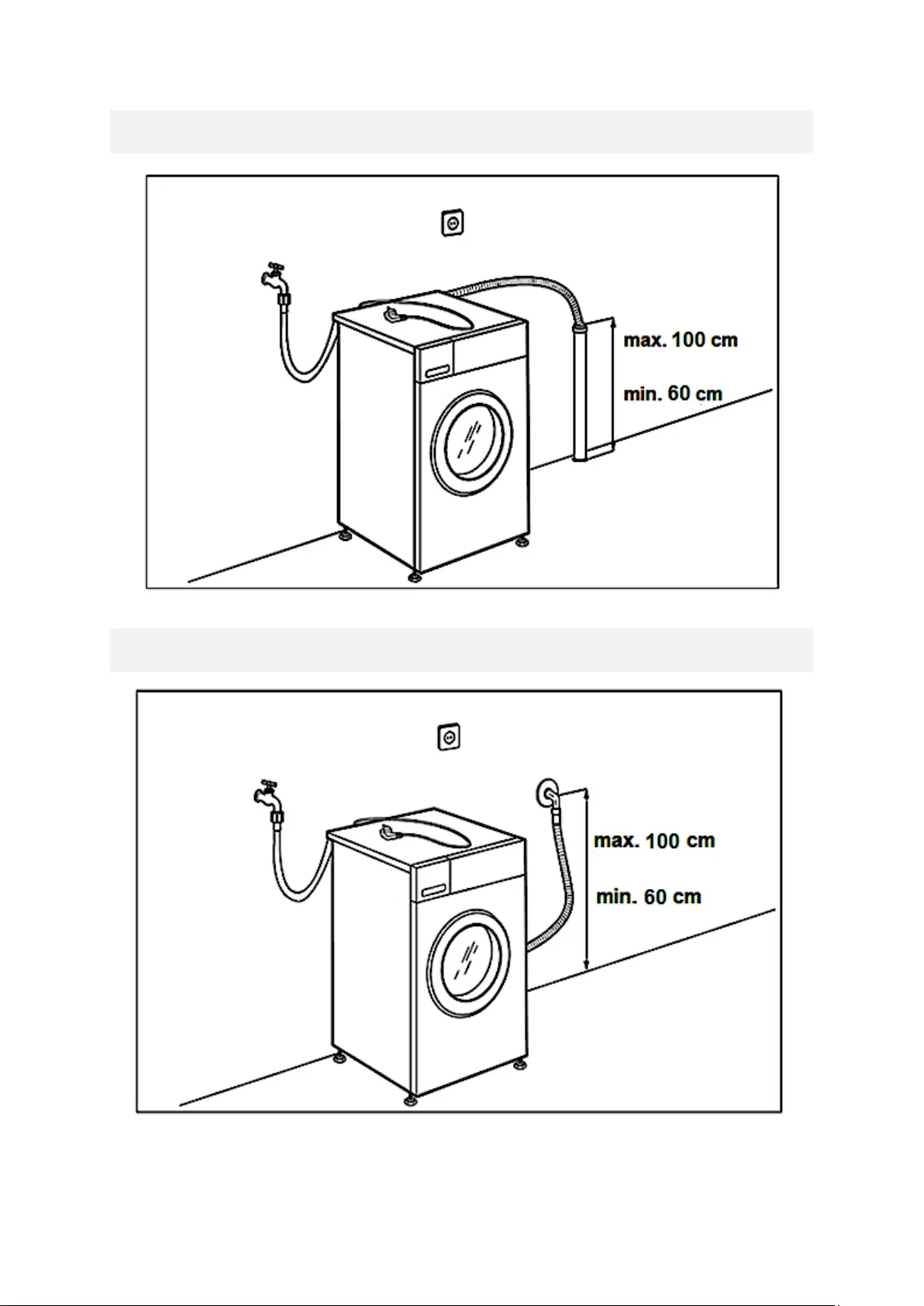 max. 100 cm

min. 60 cm

max. 100 cm

min. 60 cm